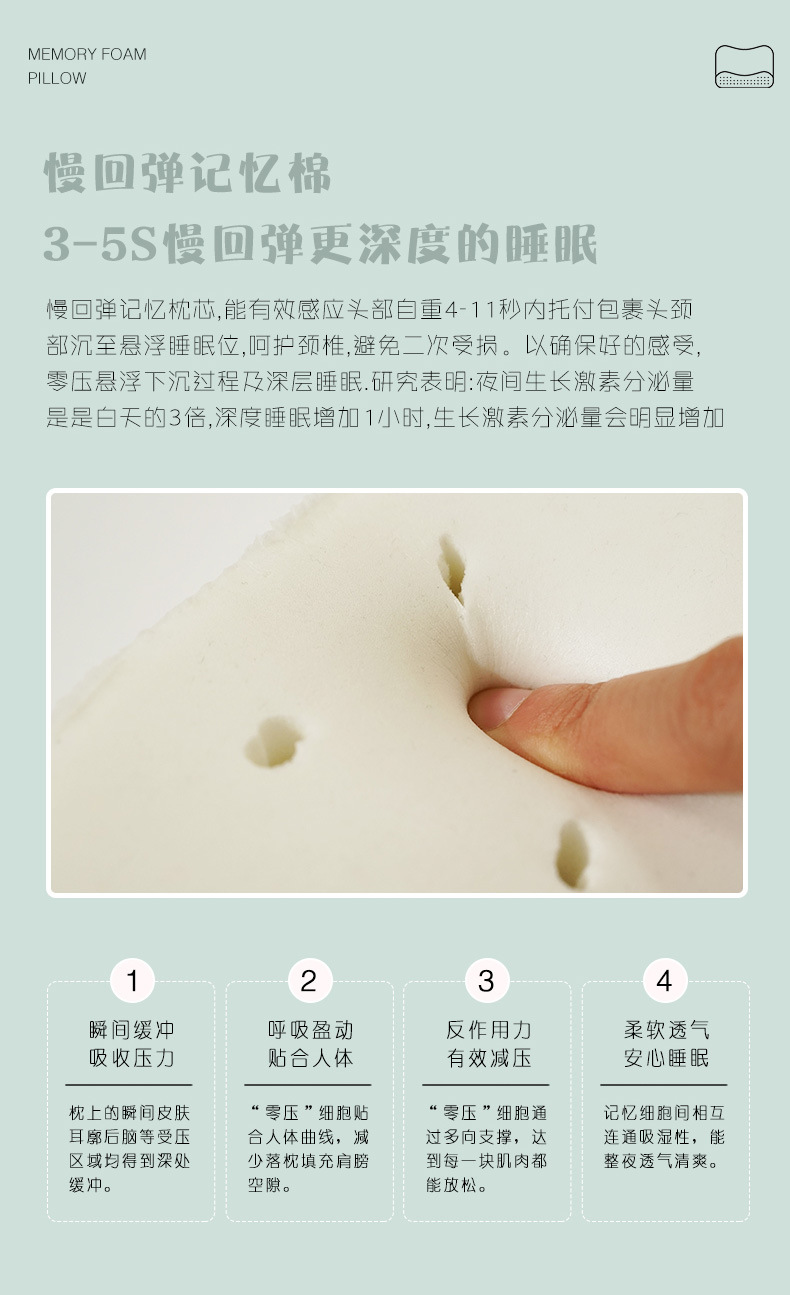 MEMORY FOAM
PILLOW

慢回弹记忆棉
3-5S慢回弹更深度的睡眠

慢回弹记忆枕芯,能有效感应头部自重4-11秒内托付包裹头颈部沉至悬浮睡眠位,呵护颈椎,避免二次受损。以确保好的感受,零压悬浮下沉过程及深层睡眠.研究表明:夜间生长激素分泌量是是白天的3倍,深度睡眠增加1小时,生长激素分泌量会明显增加

1
瞬间缓冲
吸收压力
枕上的瞬间皮肤耳廓后脑等受压区域均得到深处缓冲。

2
呼吸盈动
贴合人体
“零压”细胞贴合人体曲线，减少落枕填充肩膀空隙。

3
反作用力
有效减压
“零压”细胞通过多向支撑，达到每一块肌肉都能放松。

4
柔软透气
安心睡眠
记忆细胞间相互连通吸湿性，能整夜透气清爽。