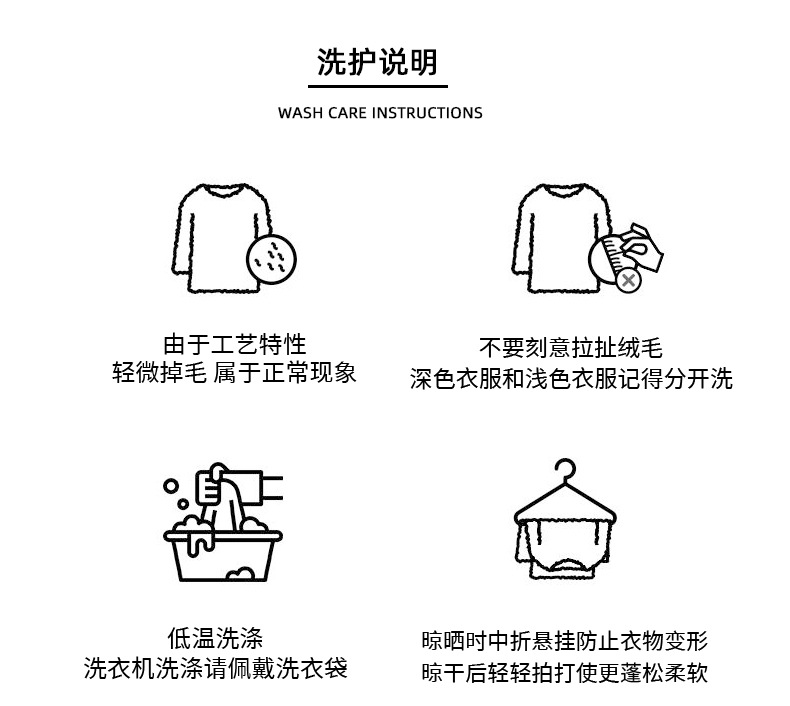 洗护说明

WASH CARE INSTRUCTIONS

由于工艺特性
轻微掉毛 属于正常现象

不要刻意拉扯绒毛
深色衣服和浅色衣服记得分开洗

低温洗涤
洗衣机洗涤请佩戴洗衣袋

晾晒时中折悬挂防止衣物变形
晾干后轻轻拍打使更蓬松柔软