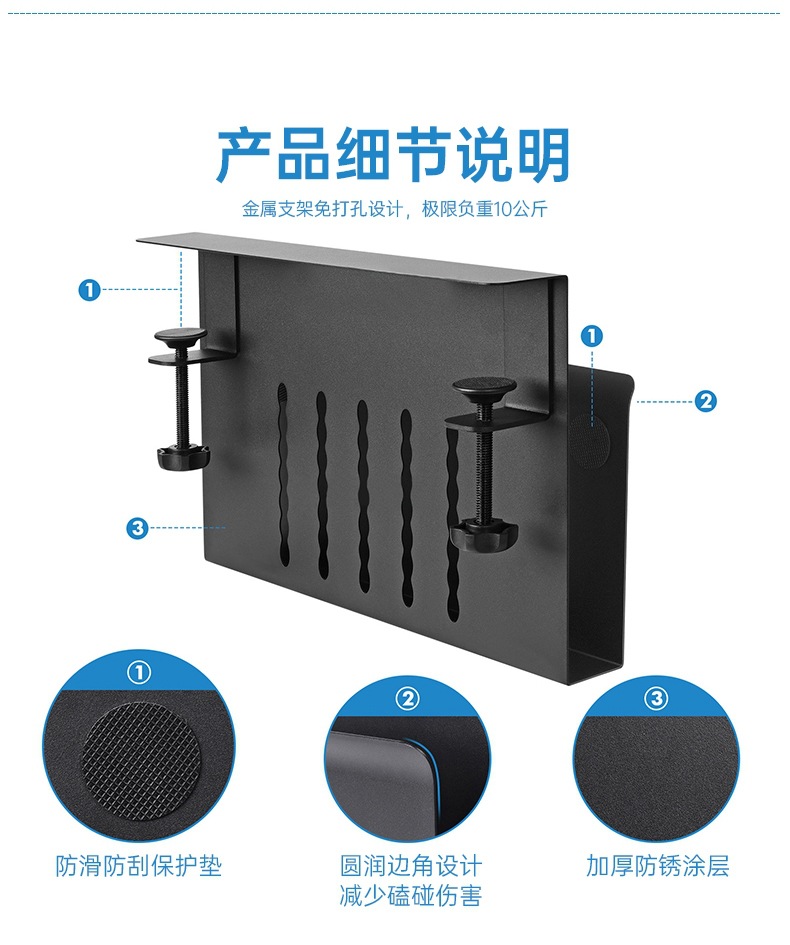 产品细节说明

金属支架免打孔设计，极限负重10公斤

1
1
2
3

1
2
3

防滑防刮保护垫

圆润边角设计
减少磕碰伤害

加厚防锈涂层