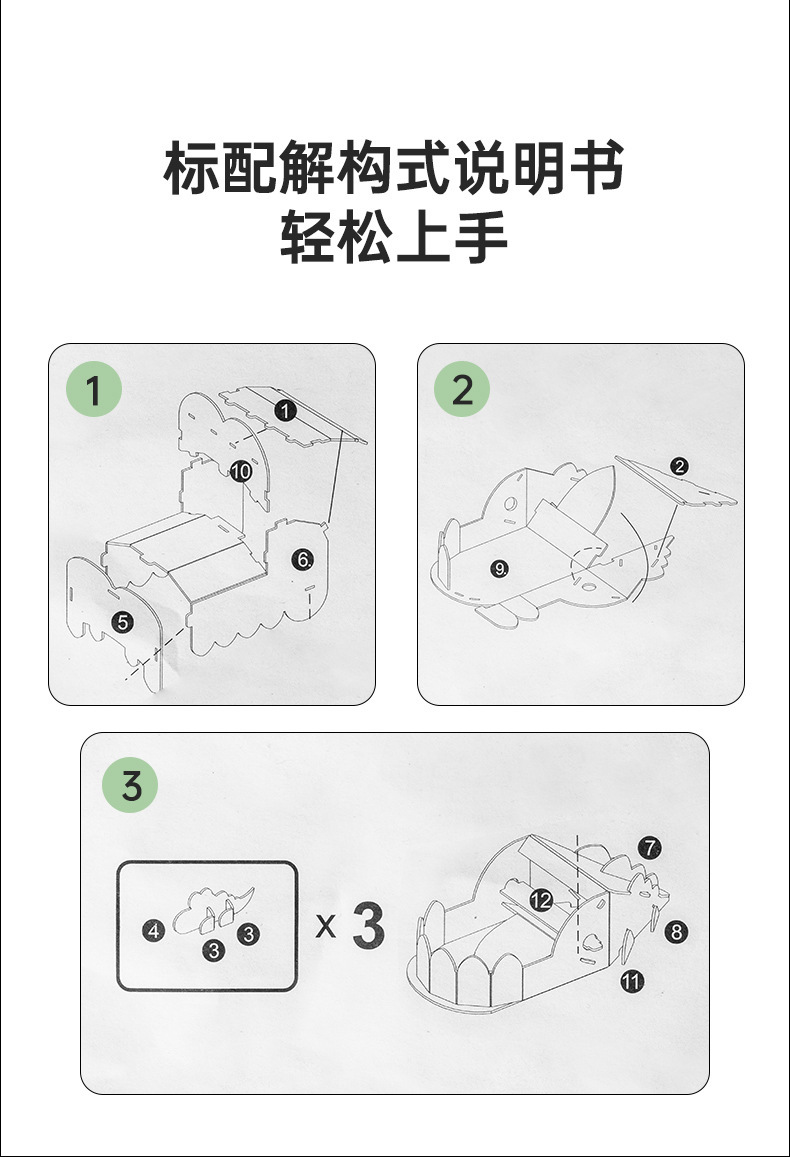 标配解构式说明书
轻松上手

1

1
10
6
5

2

2
9

3

4
3
3
x 3

7
12
8
11