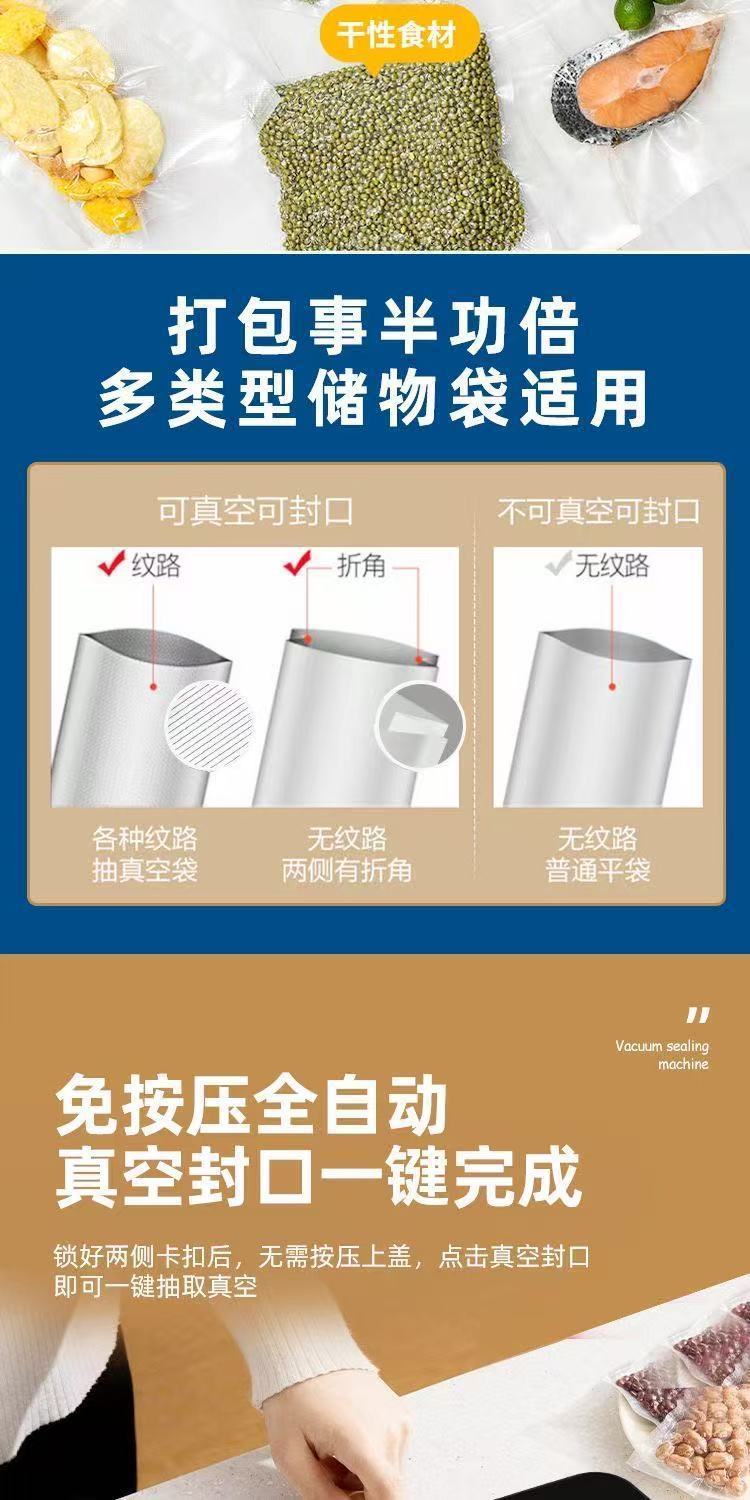 干性食材

打包事半功倍
多类型储物袋适用

可真空可封口

纹路

折角

各种纹路
抽真空袋

无纹路
两侧有折角

不可真空可封口

无纹路

无纹路
普通平袋

"
Vacuum sealing machine

免按压全自动
真空封口一键完成

锁好两侧卡扣后，无需按压上盖，点击真空封口即可一键抽取真空