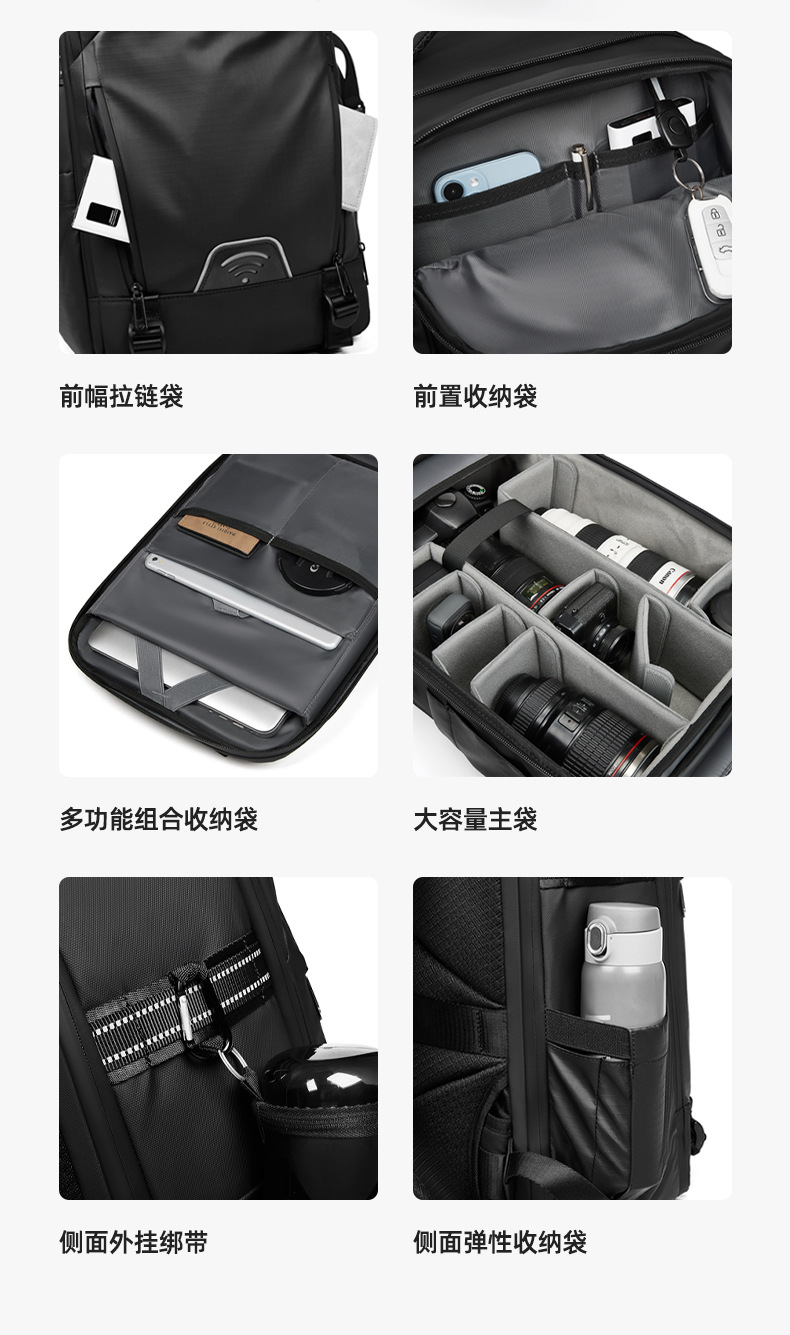 前幅拉链袋

前置收纳袋

多功能组合收纳袋

大容量主袋

侧面外挂绑带

侧面弹性收纳袋