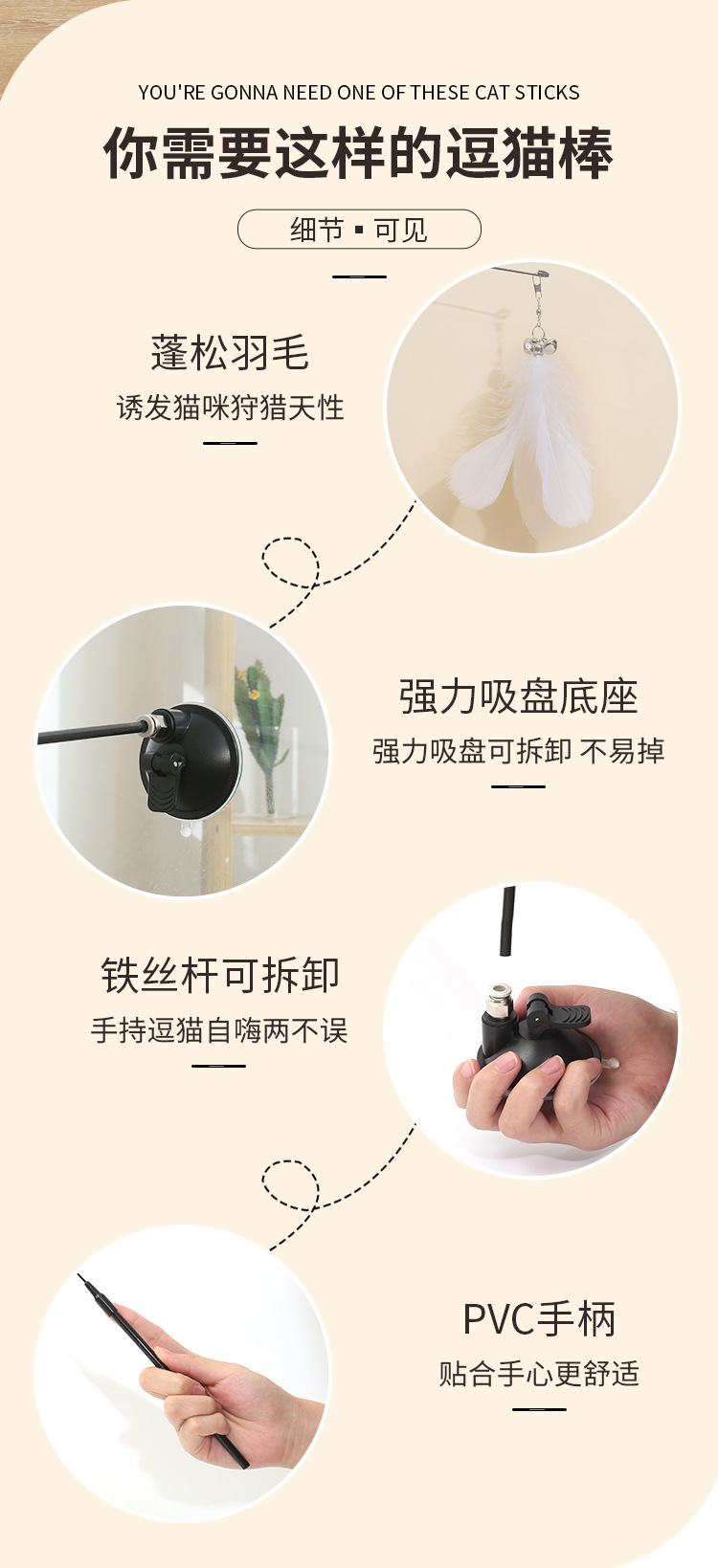 YOU'RE GONNA NEED ONE OF THESE CAT STICKS

你需要这样的逗猫棒

细节 ▪ 可见

蓬松羽毛
诱发猫咪狩猎天性

强力吸盘底座
强力吸盘可拆卸 不易掉

铁丝杆可拆卸
手持逗猫自嗨两不误

PVC手柄
贴合手心更舒适