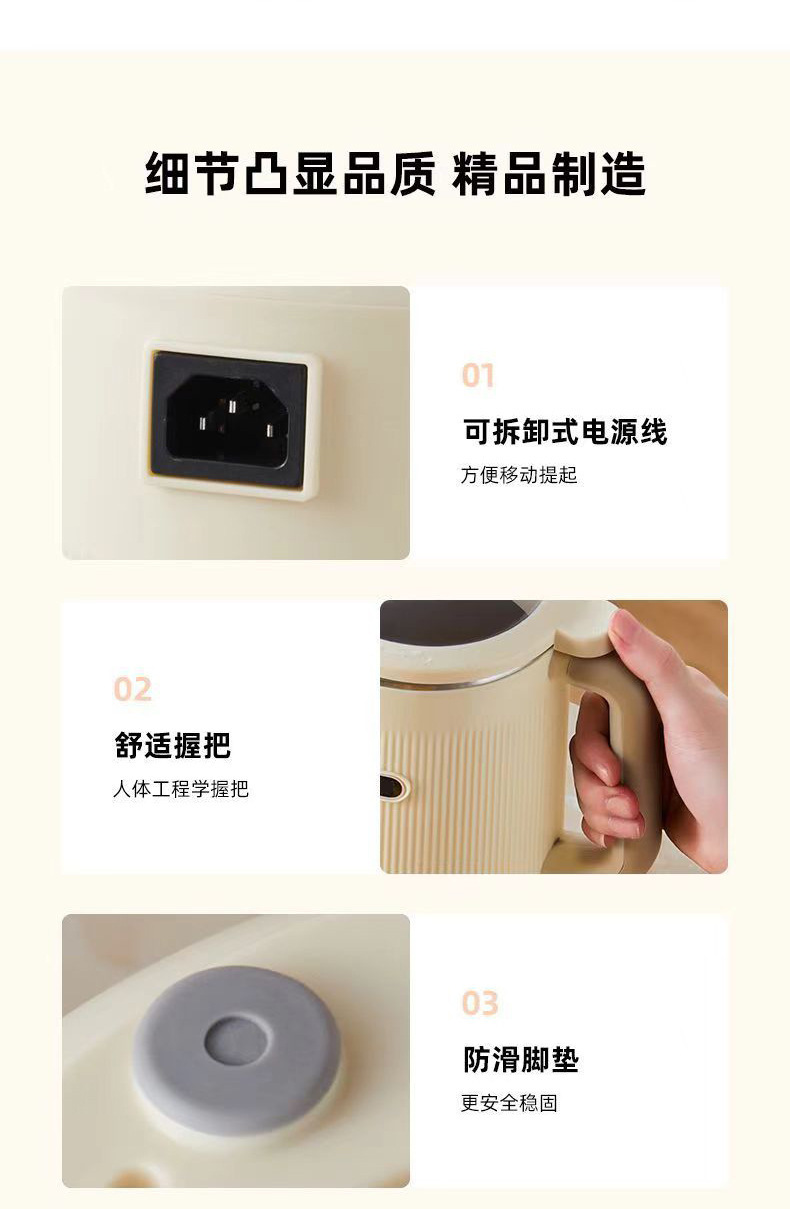 细节凸显品质 精品制造

01
可拆卸式电源线
方便移动提起

02
舒适握把
人体工程学握把

03
防滑脚垫
更安全稳固