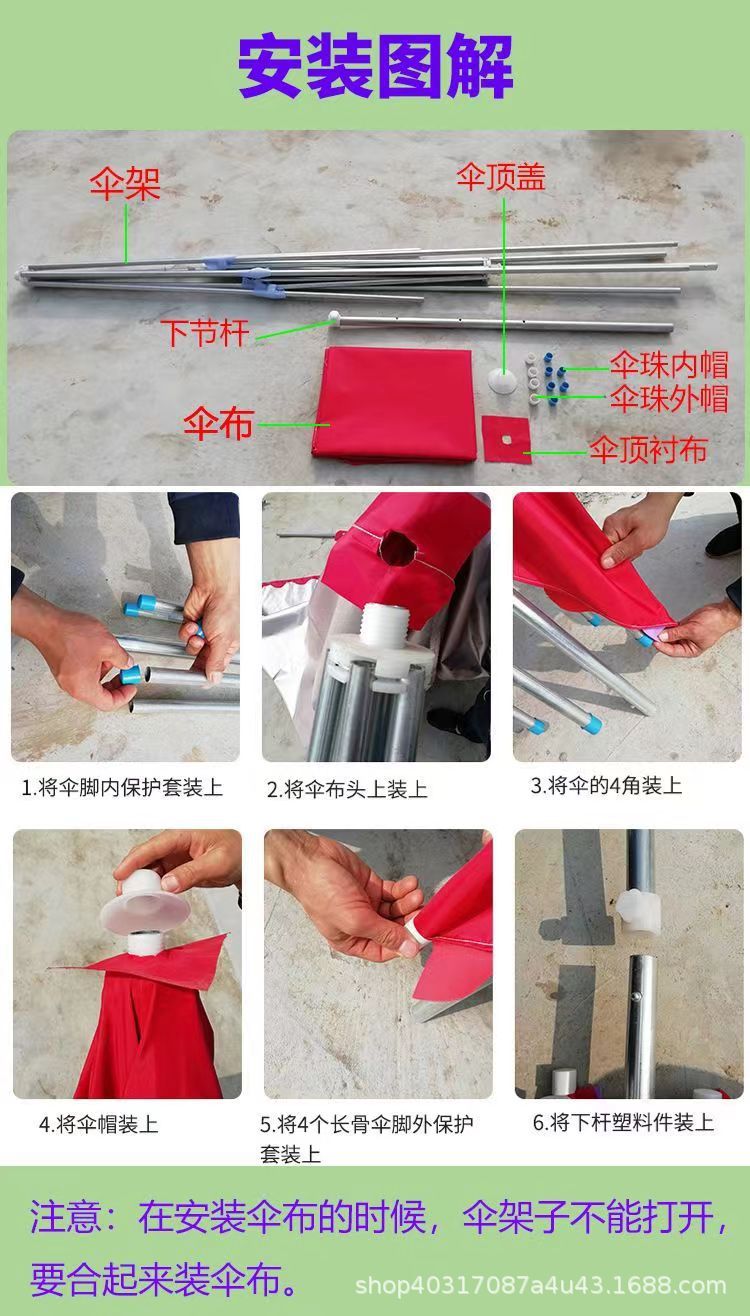 安装图解

伞架

伞顶盖

下节杆

伞珠内帽

伞珠外帽

伞布

伞顶衬布

1.将伞脚内保护套装上

2.将伞布头上装上

3.将伞的4角装上

4.将伞帽装上

5.将4个长骨伞脚外保护套装上

6.将下杆塑料件装上

注意：在安装伞布的时候，伞架子不能打开，要合起来装伞布。

shop40317087a4u43.1688.com