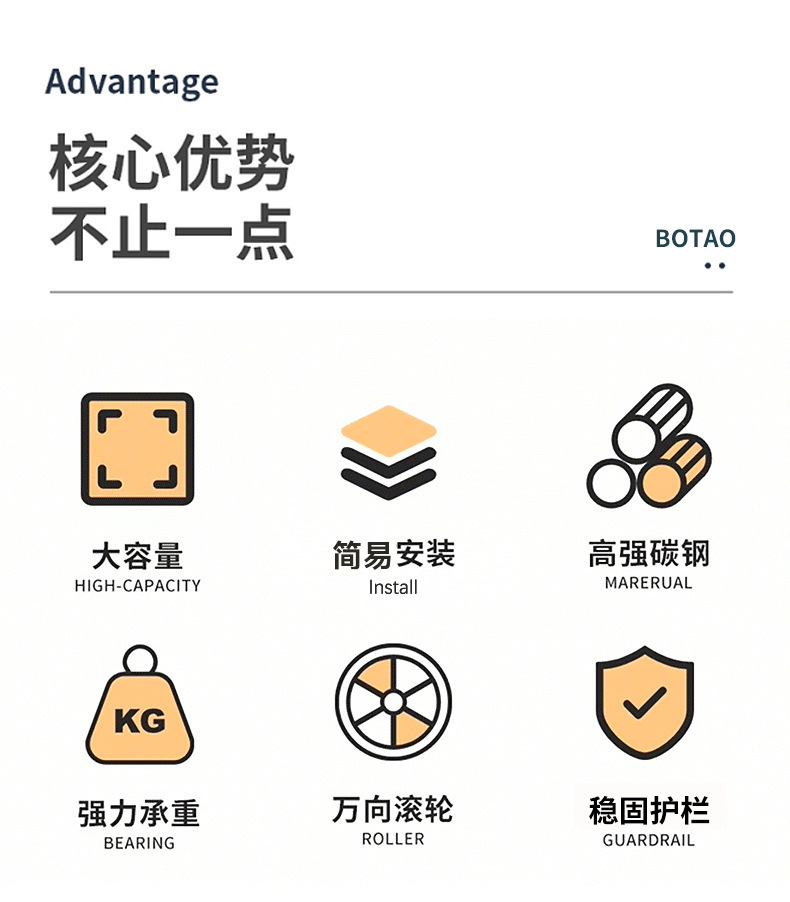 Advantage

核心优势
不止一点

BOTAO

大容量
HIGH-CAPACITY

简易安装
Install

高强碳钢
MARERUAL

KG

强力承重
BEARING

万向滚轮
ROLLER

稳固护栏
GUARDRAIL