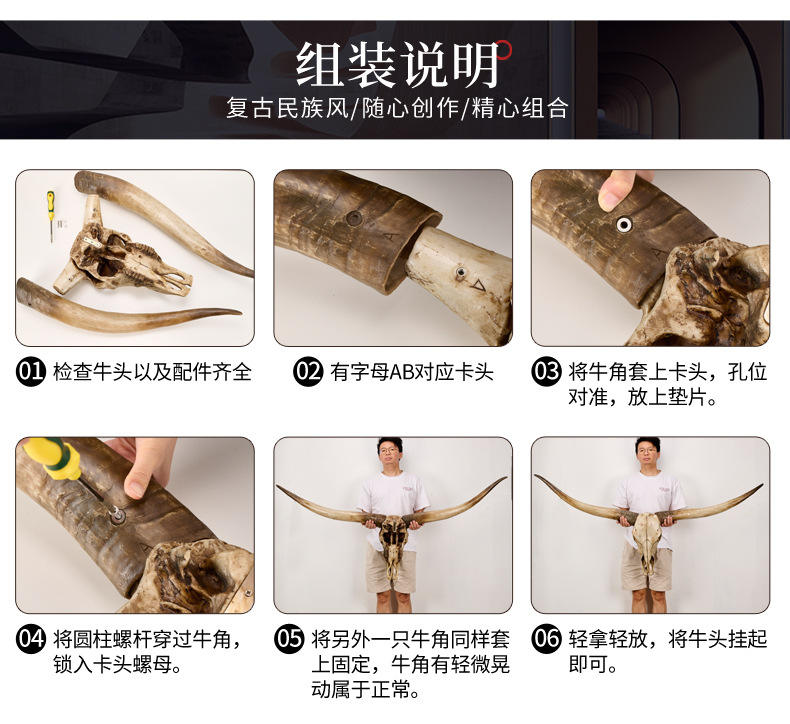 组装说明

复古民族风/随心创作/精心组合

01 检查牛头以及配件齐全

02 有字母AB对应卡头

03 将牛角套上卡头，孔位对准，放上垫片。

04 将圆柱螺杆穿过牛角，锁入卡头螺母。

05 将另外一只牛角同样套上固定，牛角有轻微晃动属于正常。

06 轻拿轻放，将牛头挂起即可。