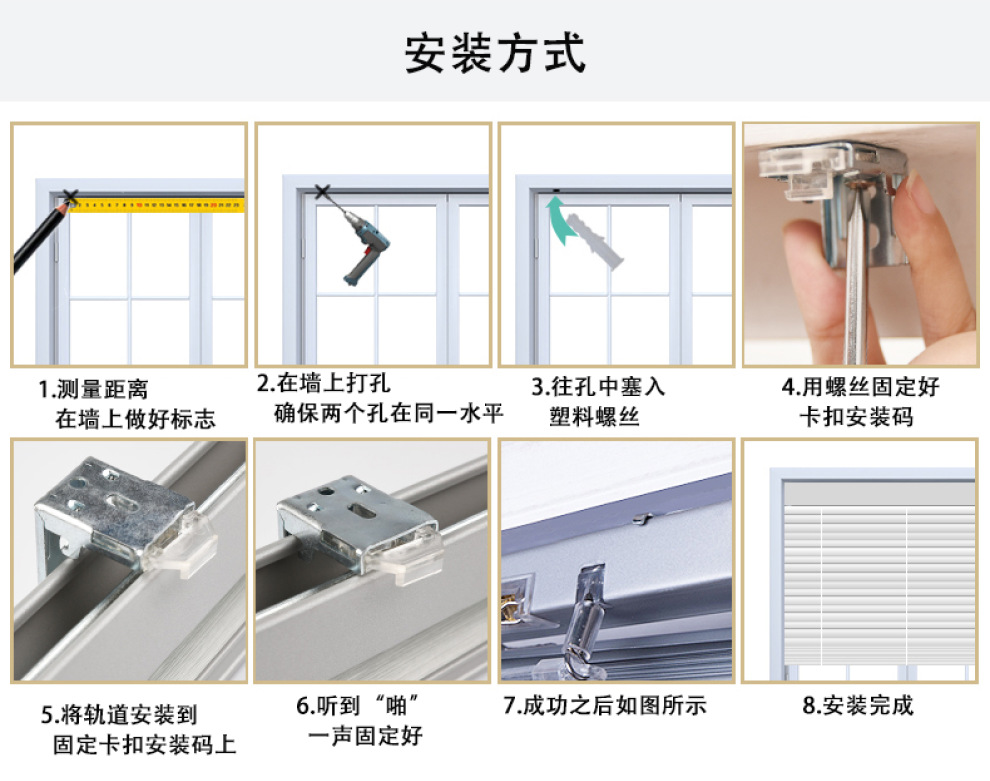 安装方式

1.测量距离
在墙上做好标志

2.在墙上打孔
确保两个孔在同一水平

3.往孔中塞入
塑料螺丝

4.用螺丝固定好
卡扣安装码

5.将轨道安装到
固定卡扣安装码上

6.听到“啪”
一声固定好

7.成功之后如图所示

8.安装完成