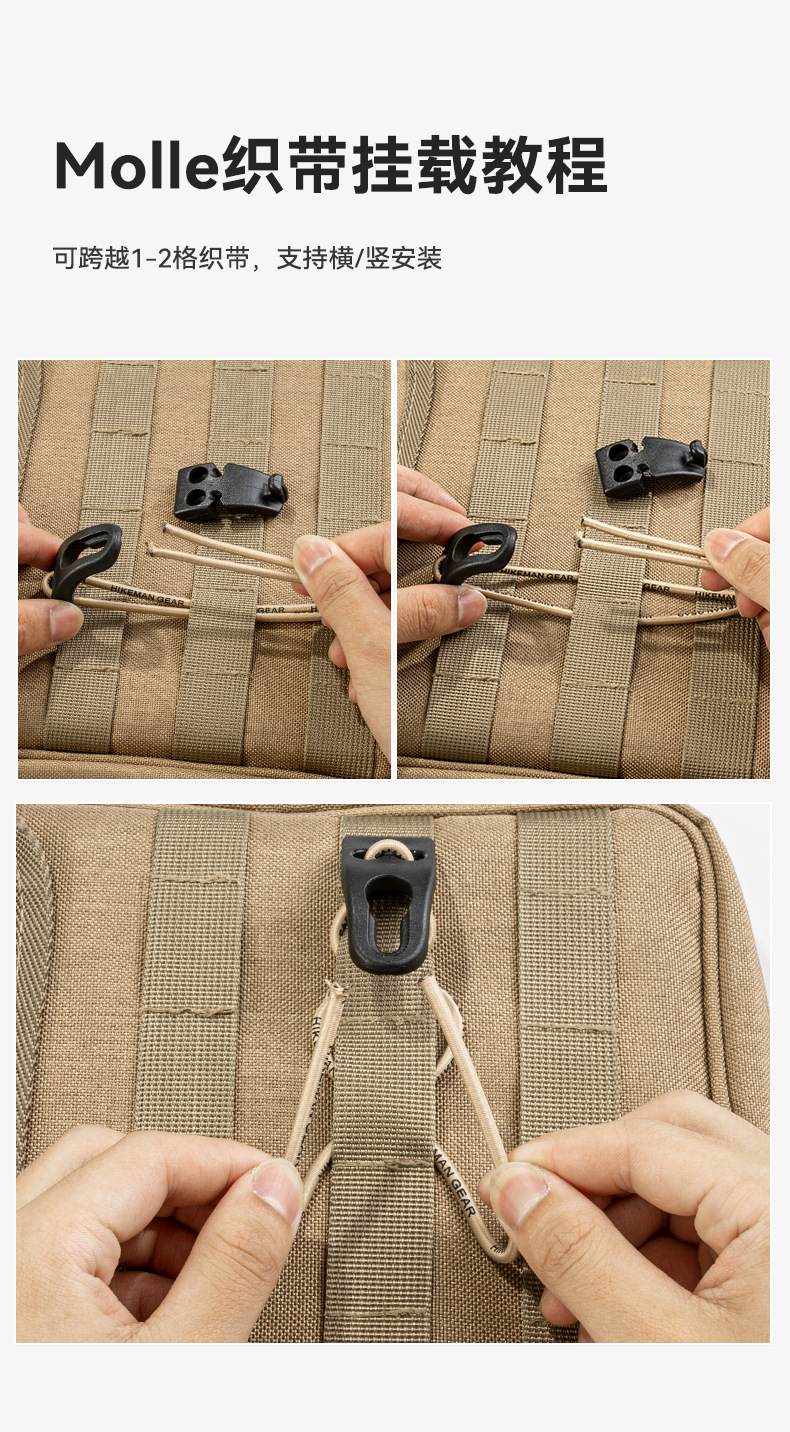 Molle织带挂载教程

可跨越1-2格织带，支持横/竖安装

HIKEMAN GEAR

HIKEMAN GEAR

MAN GEAR