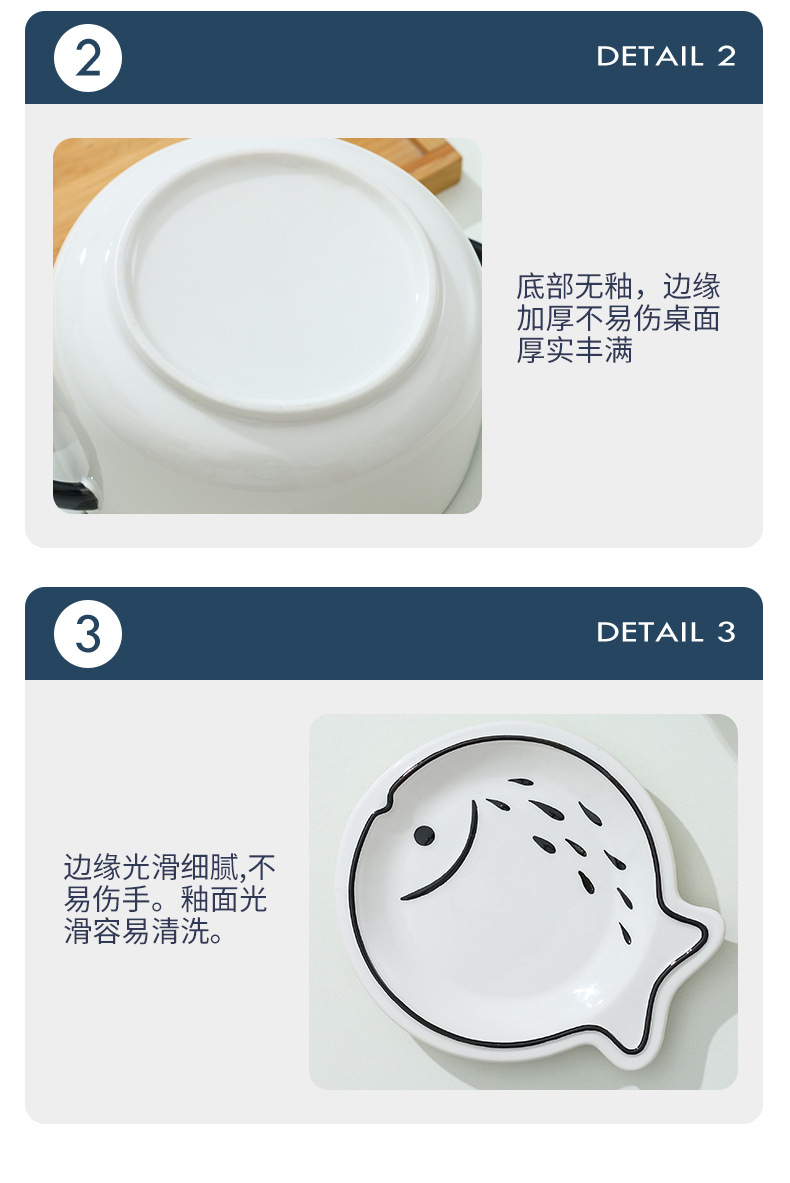 2

DETAIL 2

底部无釉，边缘加厚不易伤桌面厚实丰满

3

DETAIL 3

边缘光滑细腻,不易伤手。釉面光滑容易清洗。