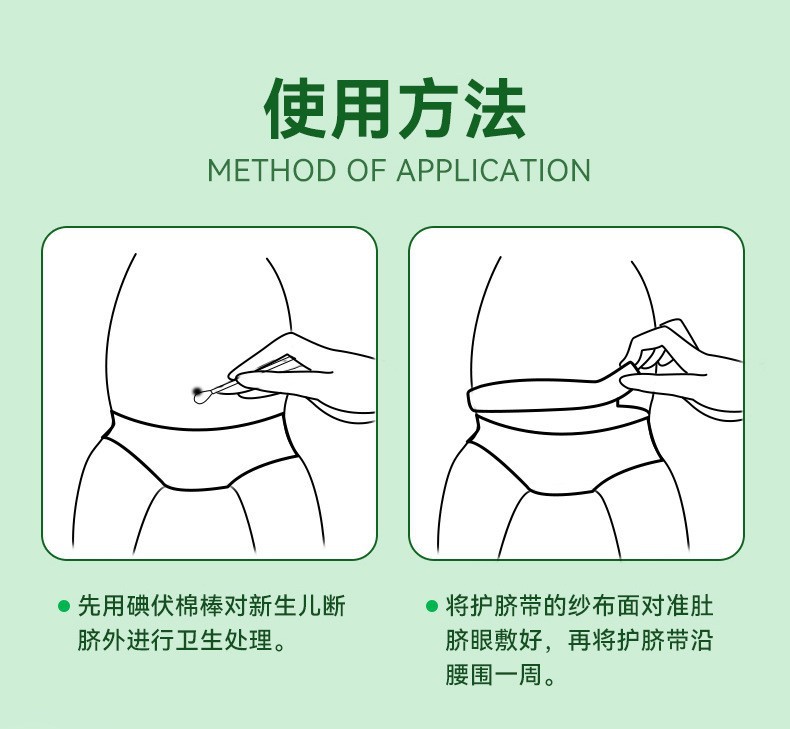 使用方法
METHOD OF APPLICATION

● 先用碘伏棉棒对新生儿断脐外进行卫生处理。

● 将护脐带的纱布面对准肚脐眼敷好，再将护脐带沿腰围一周。