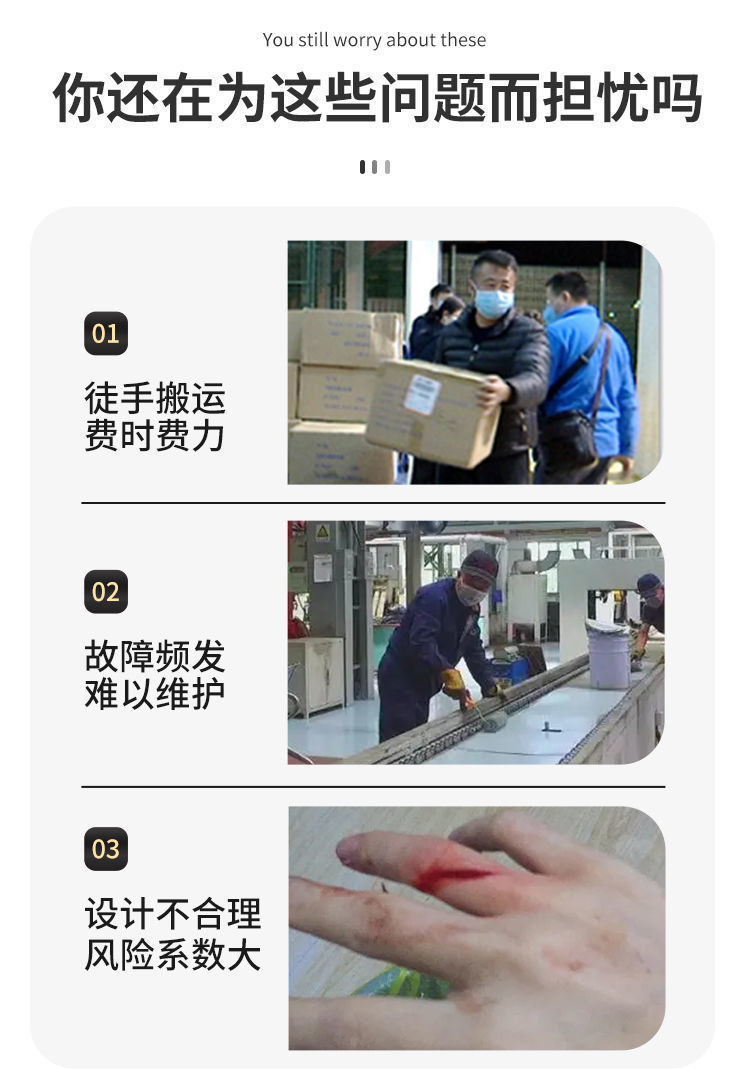 You still worry about these

你还在为这些问题而担忧吗

01

徒手搬运
费时费力

02

故障频发
难以维护

03

设计不合理
风险系数大