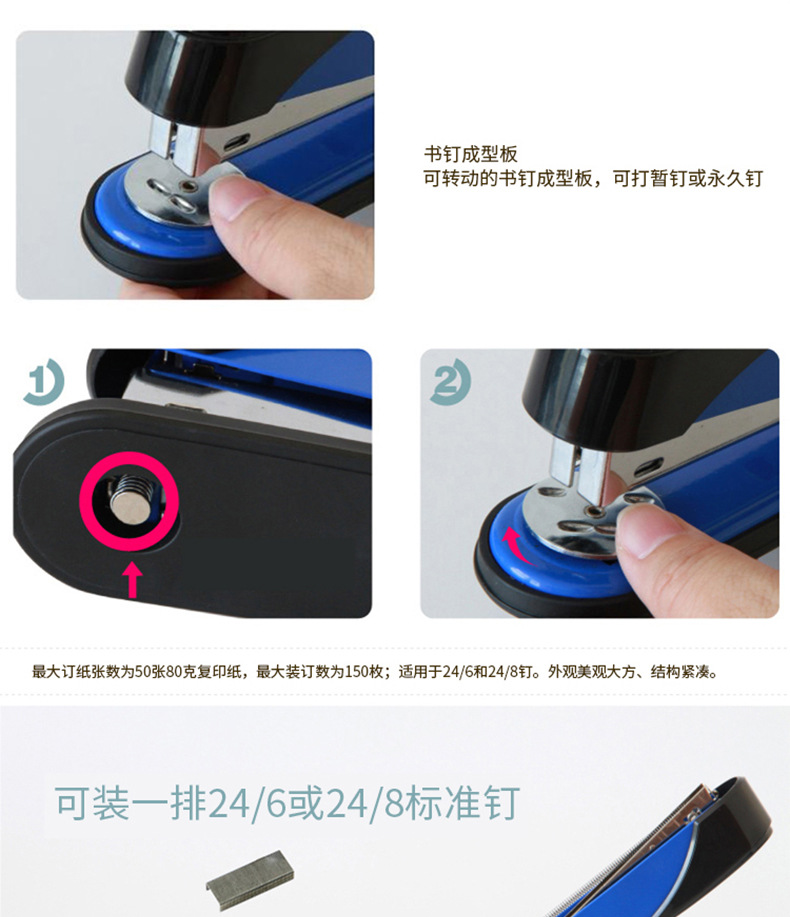 书钉成型板
可转动的书钉成型板，可打暂钉或永久钉

1

2

最大订纸张数为50张80克复印纸，最大装订数为150枚；适用于24/6和24/8钉。外观美观大方、结构紧凑。

可装一排24/6或24/8标准钉