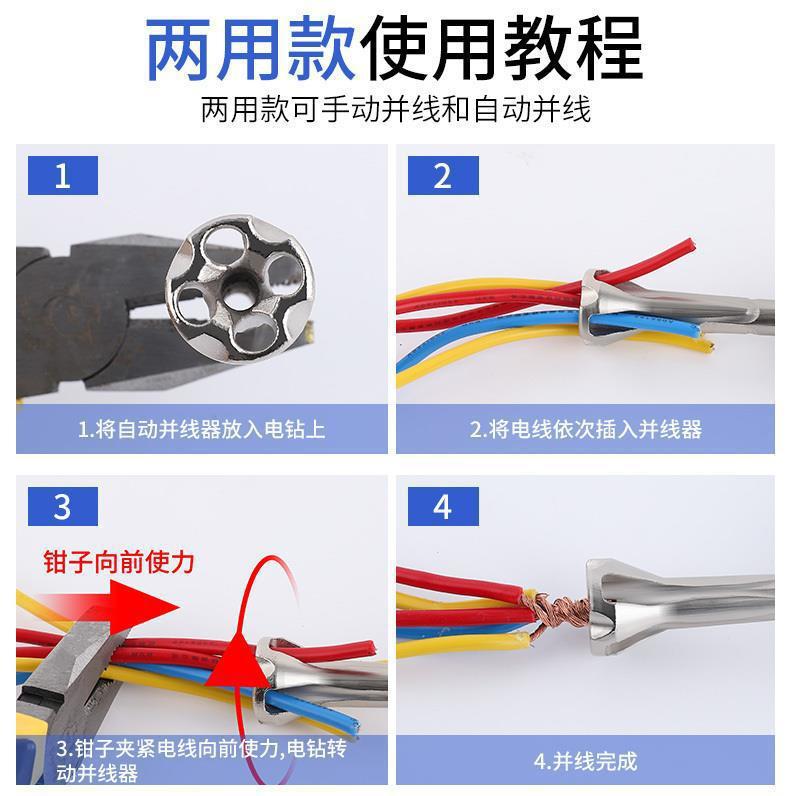 两用款使用教程

两用款可手动并线和自动并线

1

1.将自动并线器放入电钻上

2

2.将电线依次插入并线器

3

钳子向前使力

3.钳子夹紧电线向前使力,电钻转动并线器

4

4.并线完成