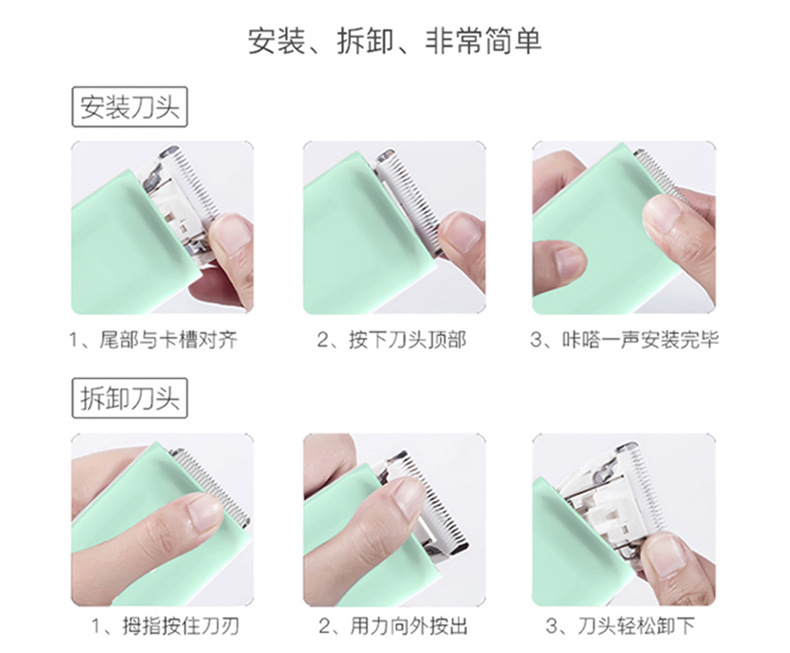 安装、拆卸、非常简单

安装刀头

1、尾部与卡槽对齐

2、按下刀头顶部

3、咔嗒一声安装完毕

拆卸刀头

1、拇指按住刀刃

2、用力向外按出

3、刀头轻松卸下