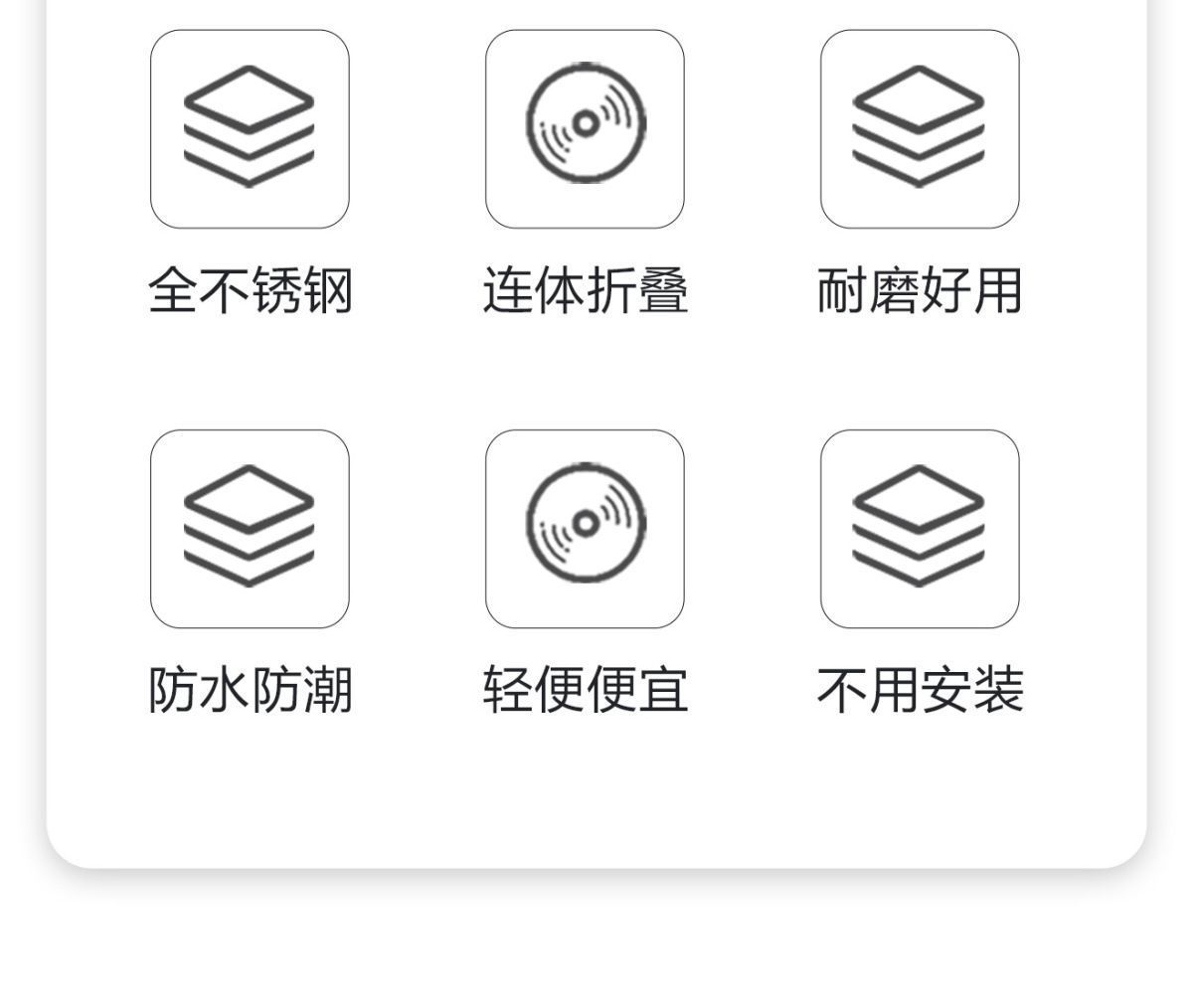 全不锈钢 连体折叠 耐磨好用

防水防潮 轻便便宜 不用安装