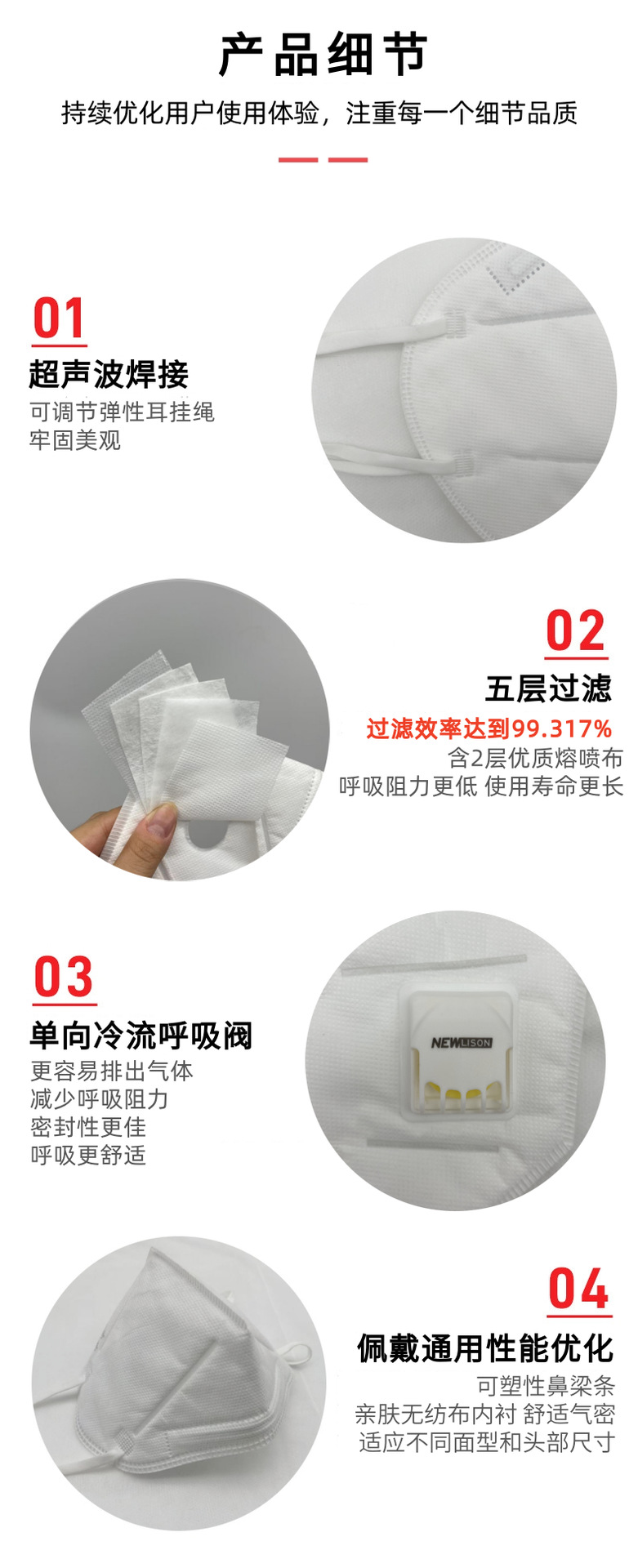 产品细节

持续优化用户使用体验，注重每一个细节品质

01

超声波焊接

可调节弹性耳挂绳
牢固美观

02

五层过滤

过滤效率达到99.317%
含2层优质熔喷布
呼吸阻力更低 使用寿命更长

03

单向冷流呼吸阀

更容易排出气体
减少呼吸阻力
密封性更佳
呼吸更舒适

NEWLISON

04

佩戴通用性能优化

可塑性鼻梁条
亲肤无纺布内衬 舒适气密
适应不同面型和头部尺寸