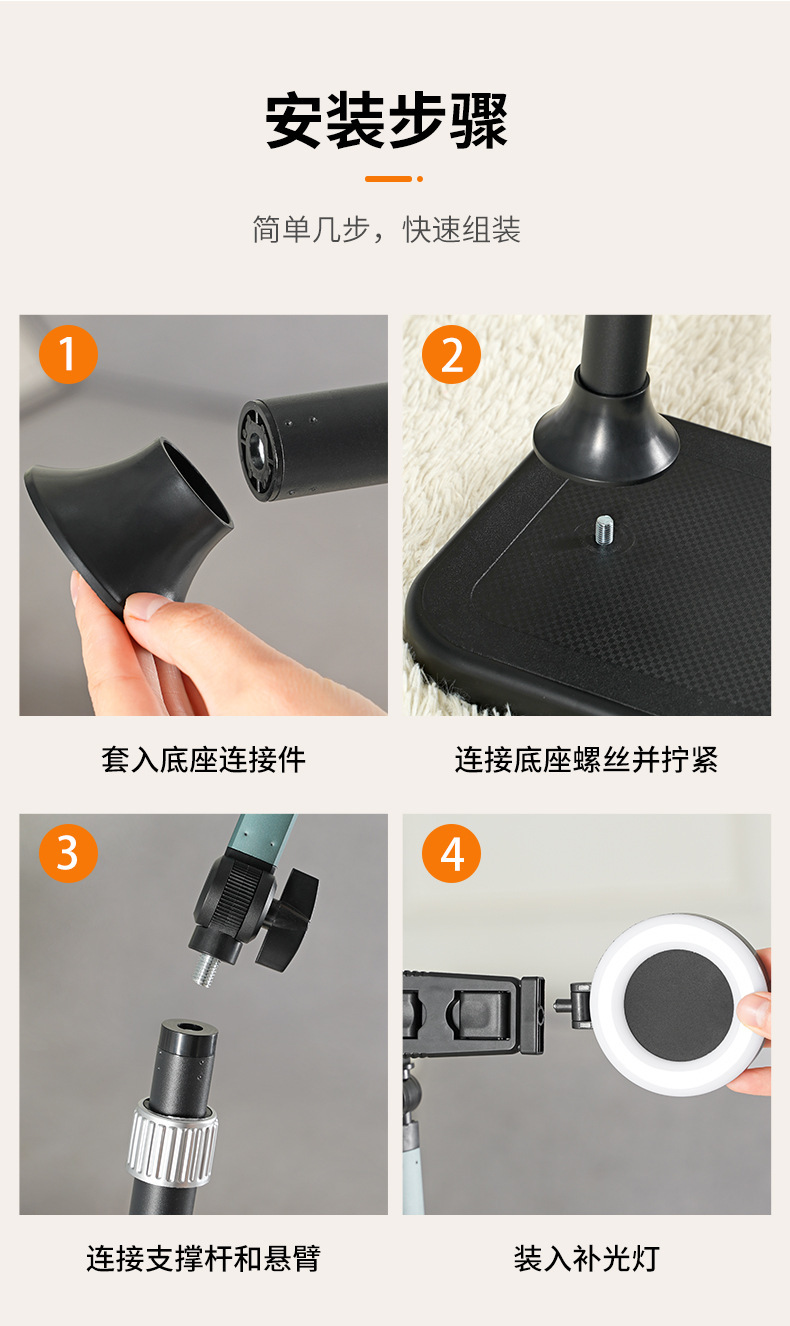 安装步骤

简单几步，快速组装

1

套入底座连接件

2

连接底座螺丝并拧紧

3

连接支撑杆和悬臂

4

装入补光灯