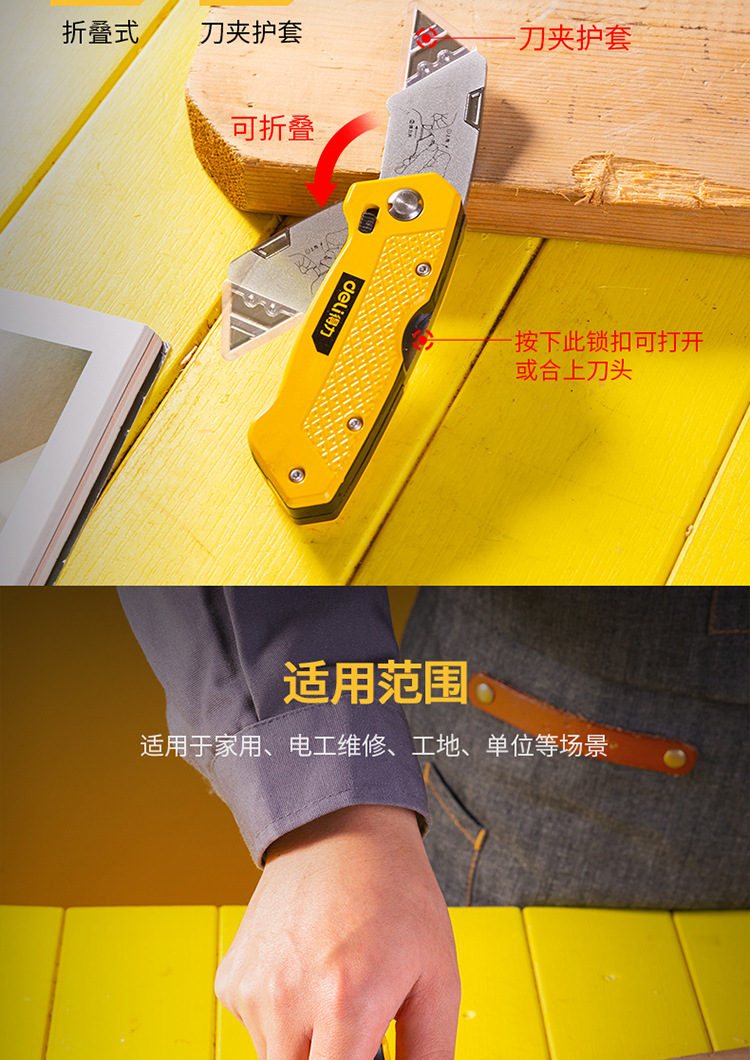 折叠式　刀夹护套

刀夹护套

可折叠

deli得力

按下此锁扣可打开或合上刀头

适用范围

适用于家用、电工维修、工地、单位等场景