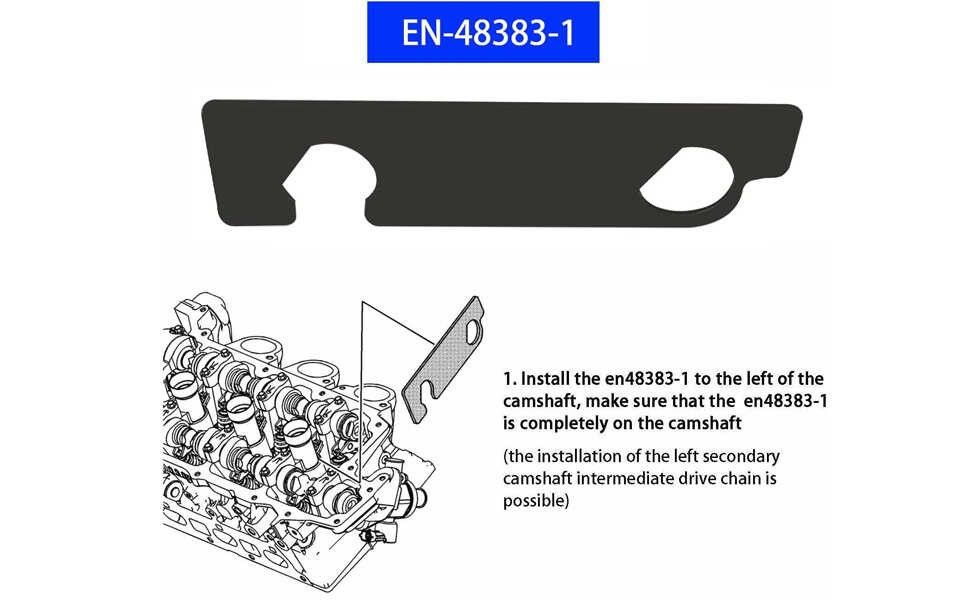 EN-48383-1

1. Install the en48383-1 to the left of the camshaft, make sure that the en48383-1 is completely on the camshaft

(the installation of the left secondary camshaft intermediate drive chain is possible)