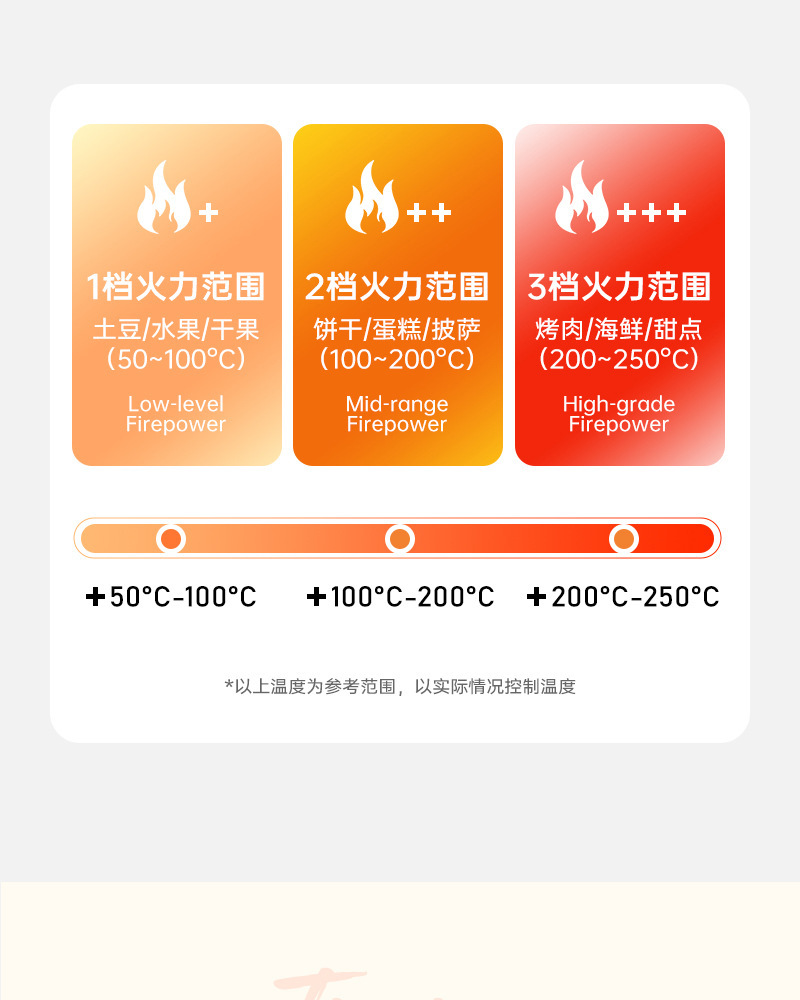 +

1档火力范围

土豆/水果/干果
(50~100°C)

Low-level
Firepower

++

2档火力范围

饼干/蛋糕/披萨
(100~200°C)

Mid-range
Firepower

+++

3档火力范围

烤肉/海鲜/甜点
(200~250°C)

High-grade
Firepower

+50°C-100°C

+100°C-200°C

+200°C-250°C

*以上温度为参考范围，以实际情况控制温度