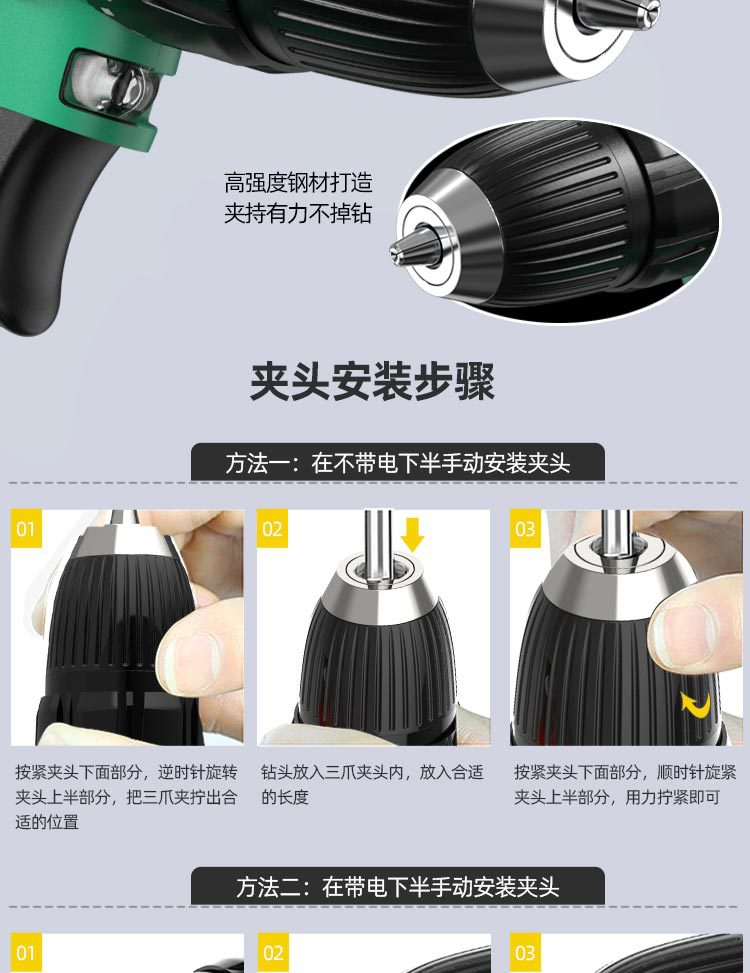 高强度钢材打造
夹持有力不掉钻

夹头安装步骤

方法一：在不带电下半手动安装夹头

01

按紧夹头下面部分，逆时针旋转夹头上半部分，把三爪夹拧出合适的位置

02

钻头放入三爪夹头内，放入合适的长度

03

按紧夹头下面部分，顺时针旋紧夹头上半部分，用力拧紧即可

方法二：在带电下半手动安装夹头

01

02

03