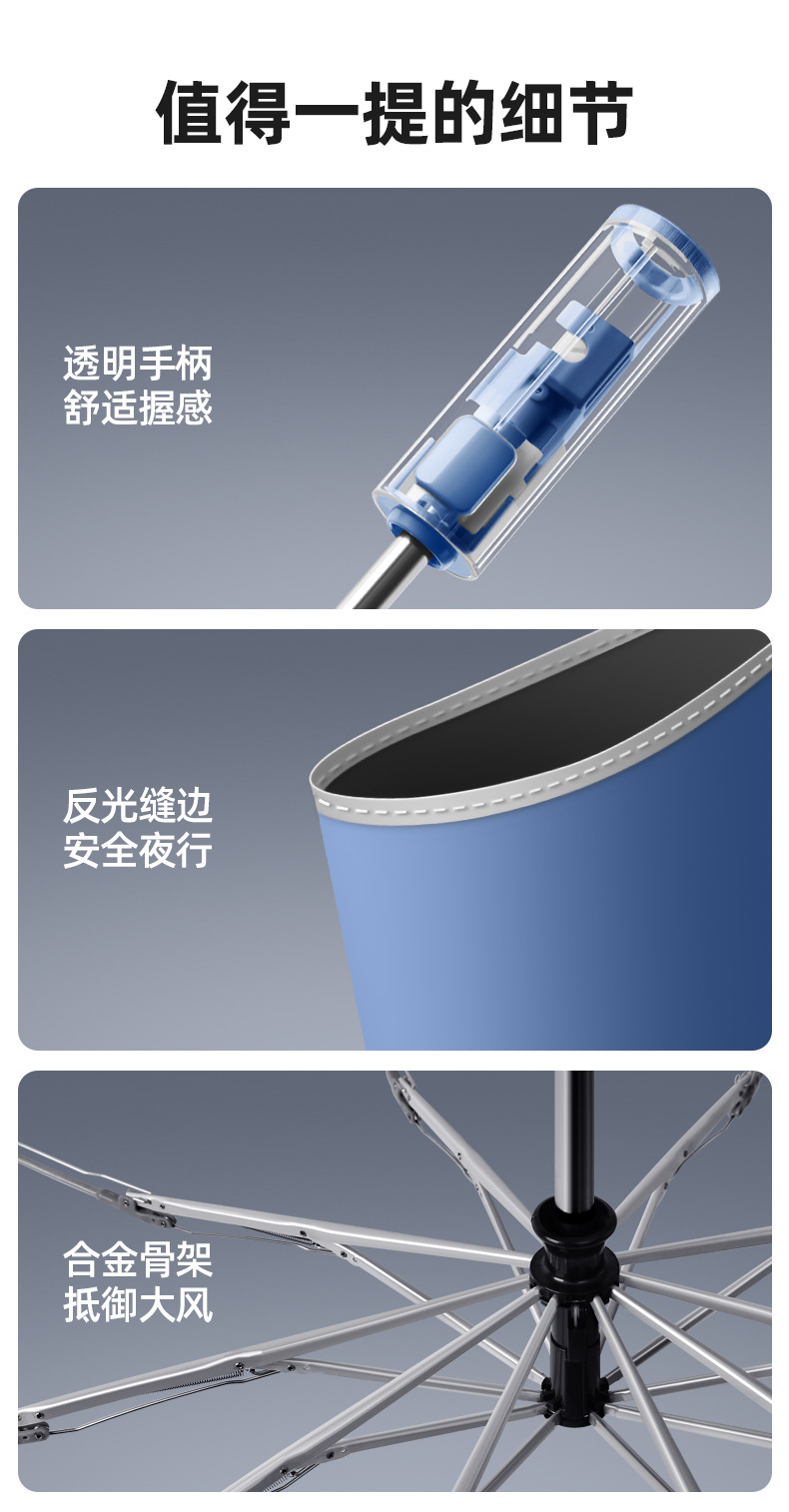 值得一提的细节

透明手柄
舒适握感

反光缝边
安全夜行

合金骨架
抵御大风