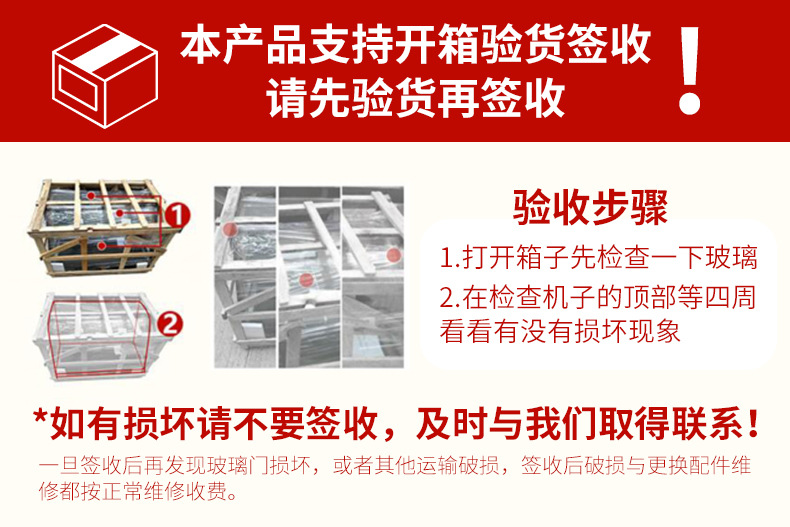 本产品支持开箱验货签收
请先验货再签收

!

1

2

验收步骤
1.打开箱子先检查一下玻璃
2.在检查机子的顶部等四周看看有没有损坏现象

*如有损坏请不要签收，及时与我们取得联系！
一旦签收后再发现玻璃门损坏，或者其他运输破损，签收后破损与更换配件维修都按正常维修收费。