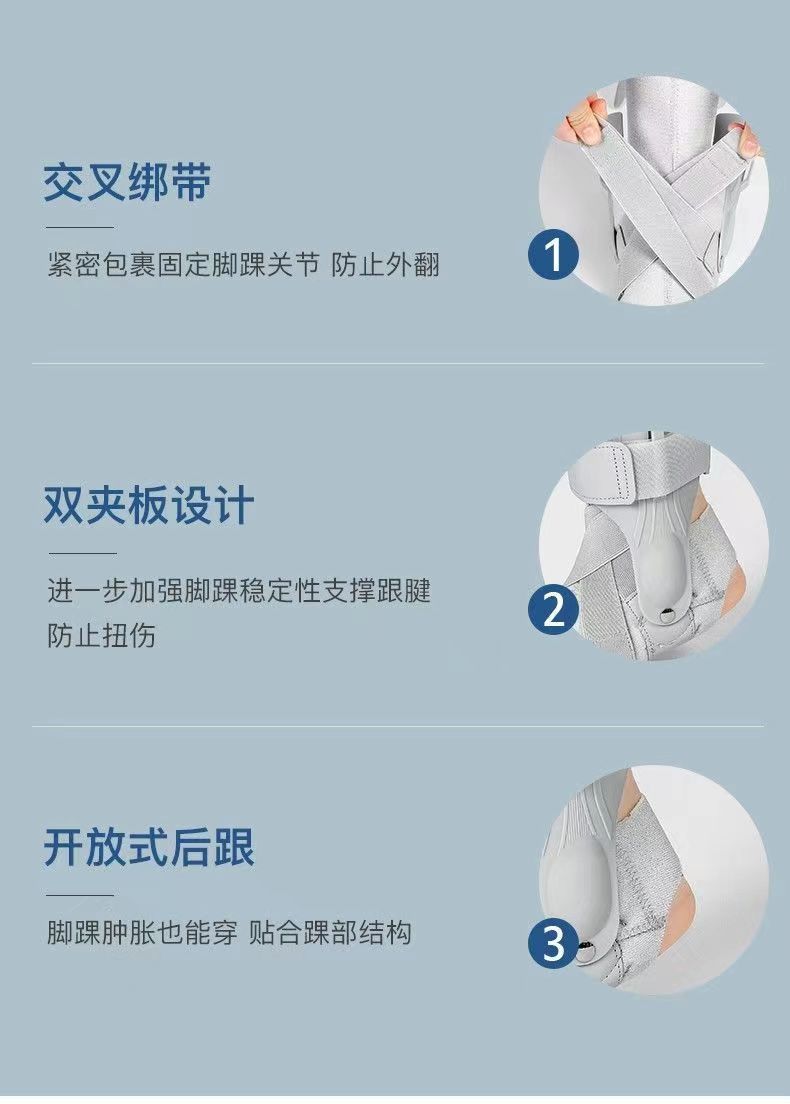 交叉绑带

紧密包裹固定脚踝关节 防止外翻

1

双夹板设计

进一步加强脚踝稳定性支撑跟腱
防止扭伤

2

开放式后跟

脚踝肿胀也能穿 贴合踝部结构

3