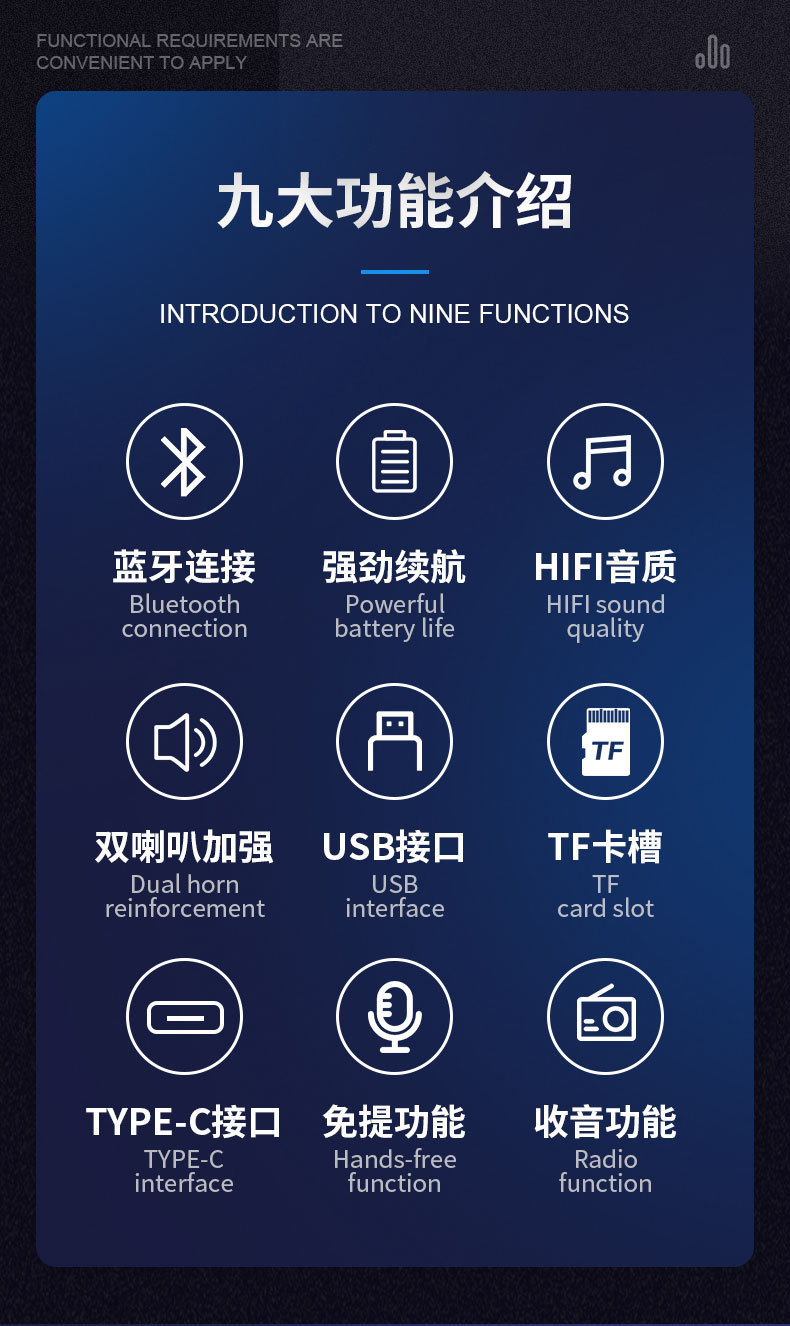 FUNCTIONAL REQUIREMENTS ARE CONVENIENT TO APPLY

九大功能介绍

INTRODUCTION TO NINE FUNCTIONS

蓝牙连接
Bluetooth connection

强劲续航
Powerful battery life

HIFI音质
HIFI sound quality

双喇叭加强
Dual horn reinforcement

USB接口
USB interface

TF
TF卡槽
TF card slot

TYPE-C接口
TYPE-C interface

免提功能
Hands-free function

收音功能
Radio function