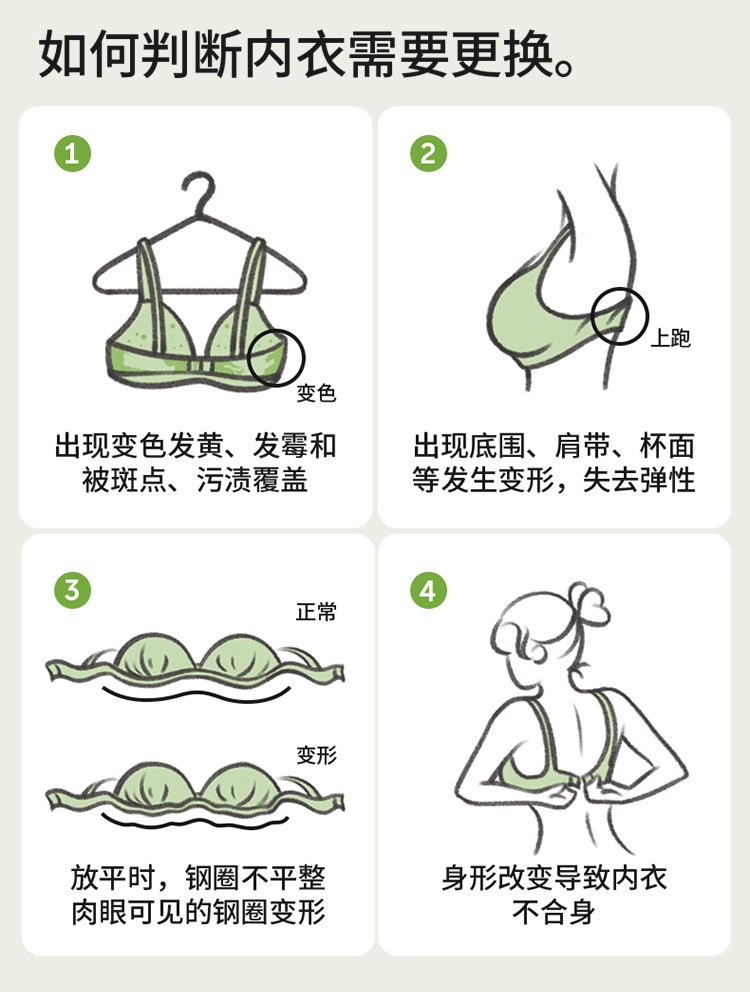 如何判断内衣需要更换。

1

变色

出现变色发黄、发霉和被斑点、污渍覆盖

2

上跑

出现底围、肩带、杯面等发生变形，失去弹性

3

正常

变形

放平时，钢圈不平整肉眼可见的钢圈变形

4

身形改变导致内衣不合身