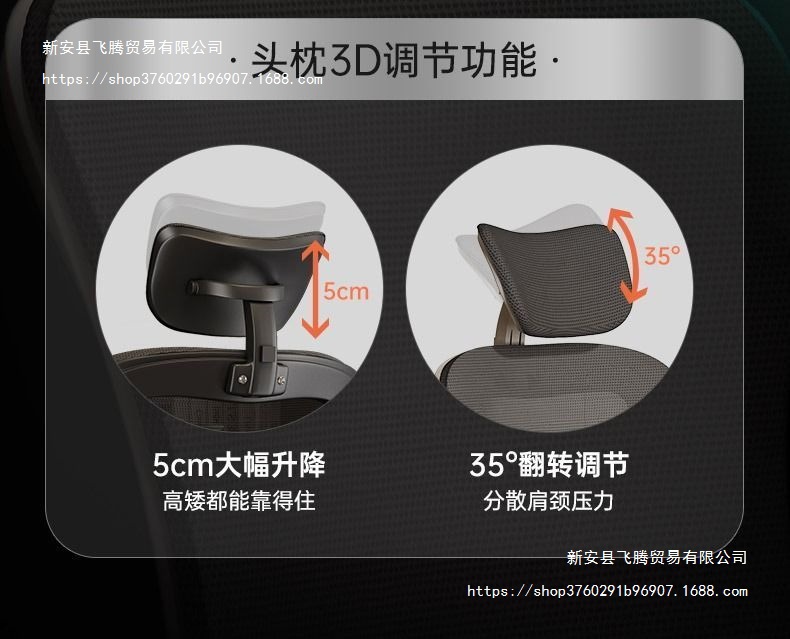 新安县飞腾贸易有限公司
https://shop3760291b96907.1688.com

· 头枕3D调节功能 ·

5cm

35°

5cm大幅升降
高矮都能靠得住

35°翻转调节
分散肩颈压力

新安县飞腾贸易有限公司
https://shop3760291b96907.1688.com