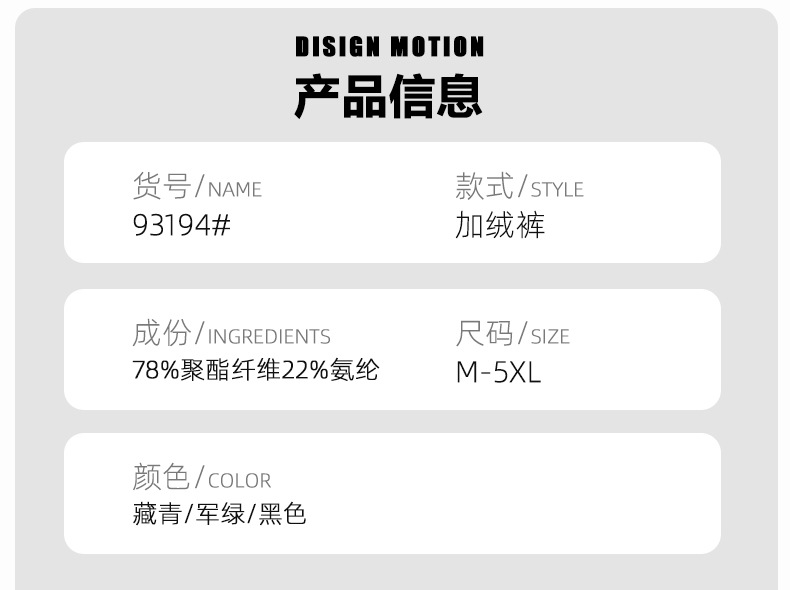 DISIGN MOTION
产品信息

货号/NAME
93194#

款式/STYLE
加绒裤

成份/INGREDIENTS
78%聚酯纤维22%氨纶

尺码/SIZE
M-5XL

颜色/COLOR
藏青/军绿/黑色