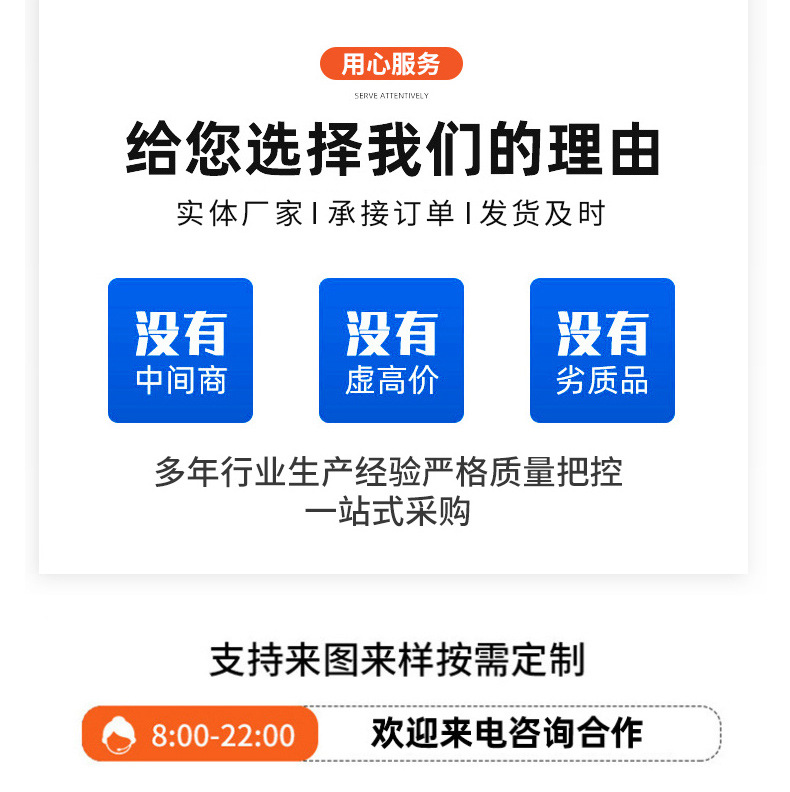 用心服务

SERVE ATTENTIVELY

给您选择我们的理由

实体厂家 I 承接订单 I 发货及时

没有
中间商

没有
虚高价

没有
劣质品

多年行业生产经验严格质量把控
一站式采购

支持来图来样按需定制

8:00-22:00

欢迎来电咨询合作