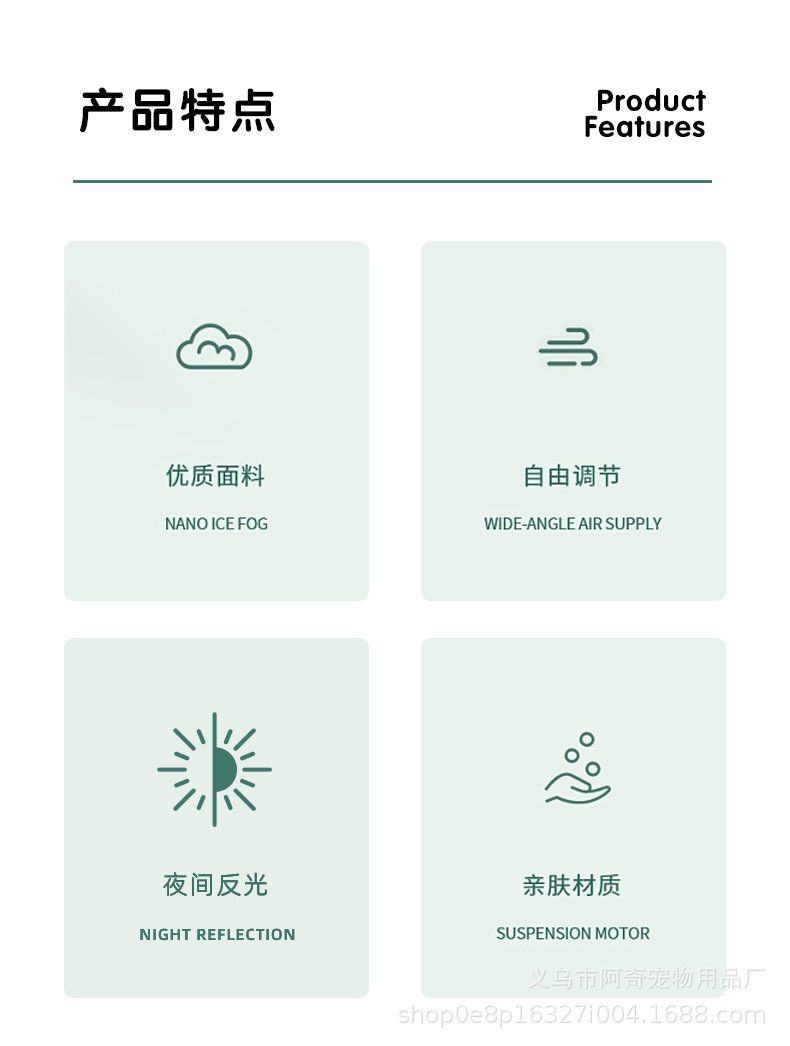 产品特点

Product
Features

优质面料

NANO ICE FOG

自由调节

WIDE-ANGLE AIR SUPPLY

夜间反光

NIGHT REFLECTION

亲肤材质

SUSPENSION MOTOR

义乌市阿奇宠物用品厂
shop0e8p16327i004.1688.com