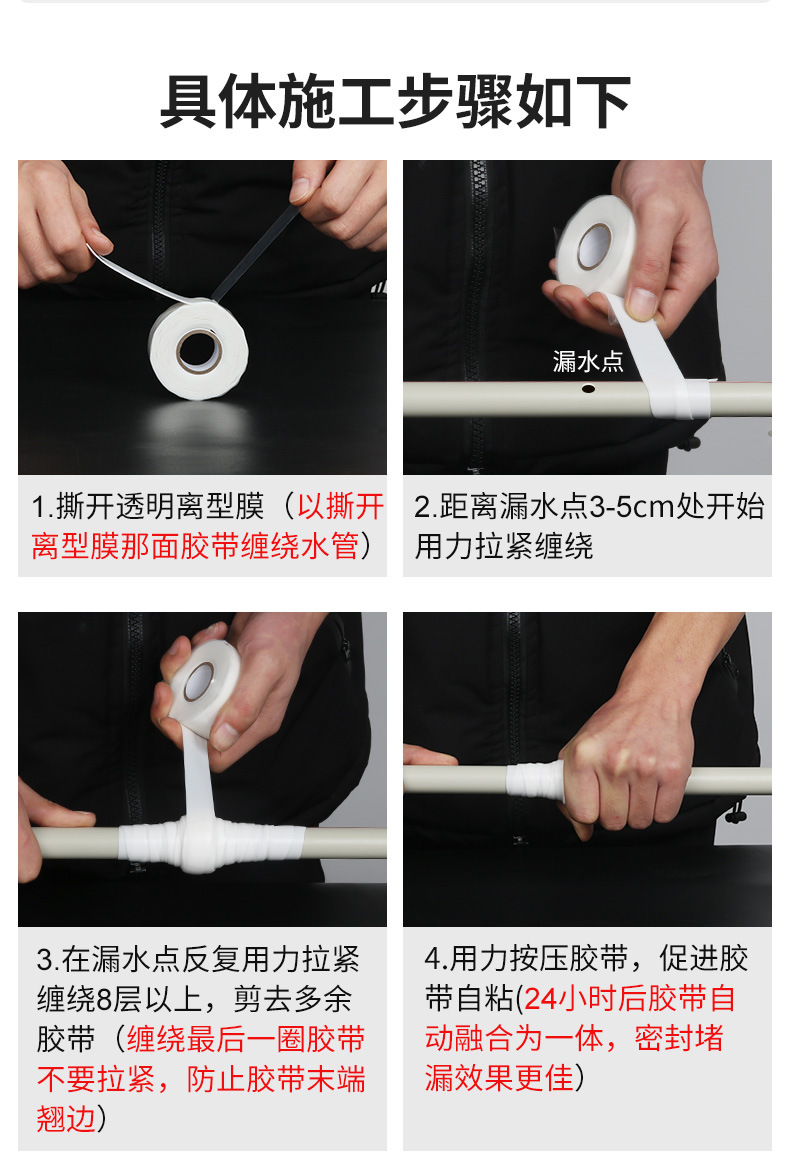 具体施工步骤如下

1.撕开透明离型膜（以撕开离型膜那面胶带缠绕水管）

漏水点

2.距离漏水点3-5cm处开始用力拉紧缠绕

3.在漏水点反复用力拉紧缠绕8层以上，剪去多余胶带（缠绕最后一圈胶带不要拉紧，防止胶带末端翘边）

4.用力按压胶带，促进胶带自粘(24小时后胶带自动融合为一体，密封堵漏效果更佳）