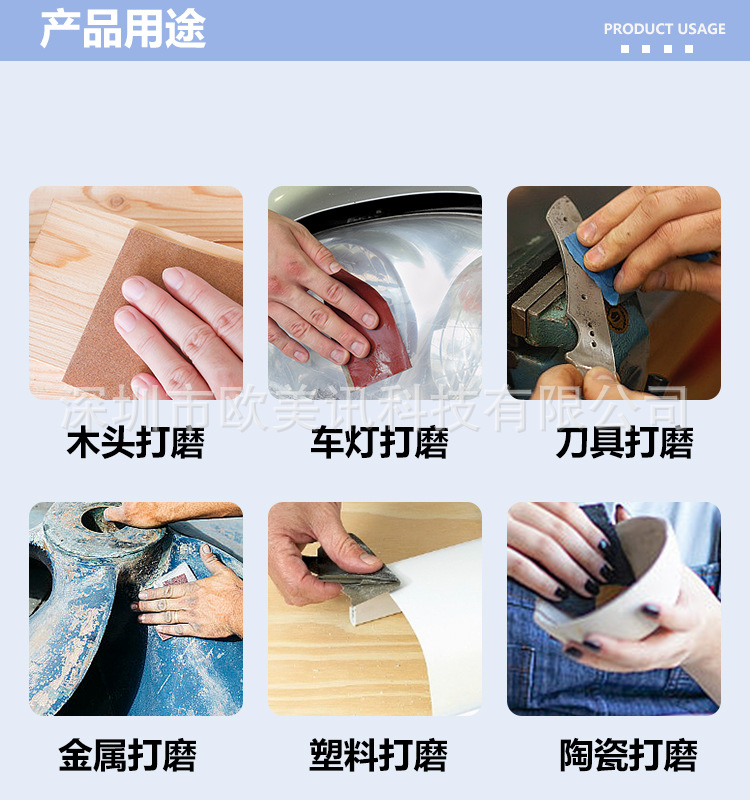 产品用途

PRODUCT USAGE

深圳市欧美讯科技有限公司

木头打磨

车灯打磨

刀具打磨

金属打磨

塑料打磨

陶瓷打磨