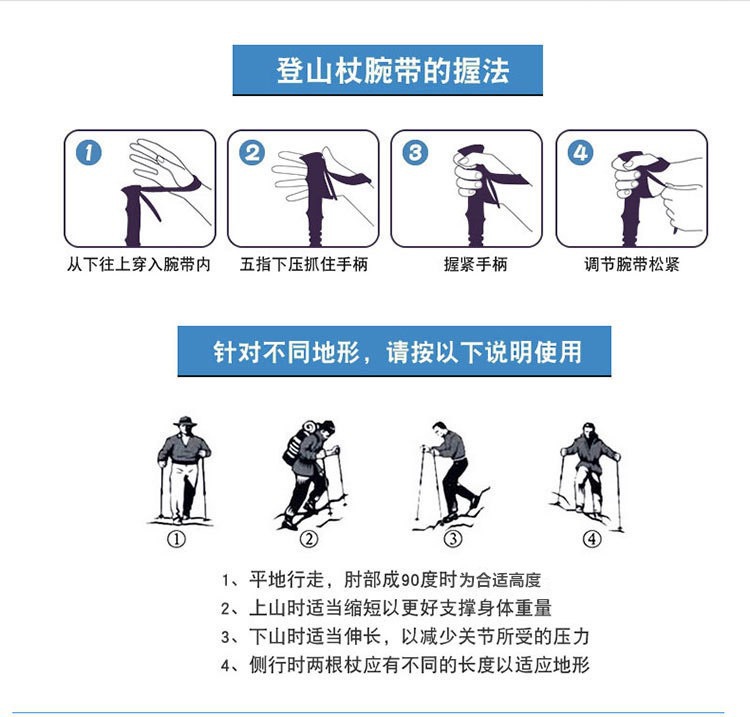 登山杖腕带的握法

1
从下往上穿入腕带内

2
五指下压抓住手柄

3
握紧手柄

4
调节腕带松紧

针对不同地形，请按以下说明使用

①
②
③
④

1、平地行走，肘部成90度时为合适高度
2、上山时适当缩短以更好支撑身体重量
3、下山时适当伸长，以减少关节所受的压力
4、侧行时两根杖应有不同的长度以适应地形