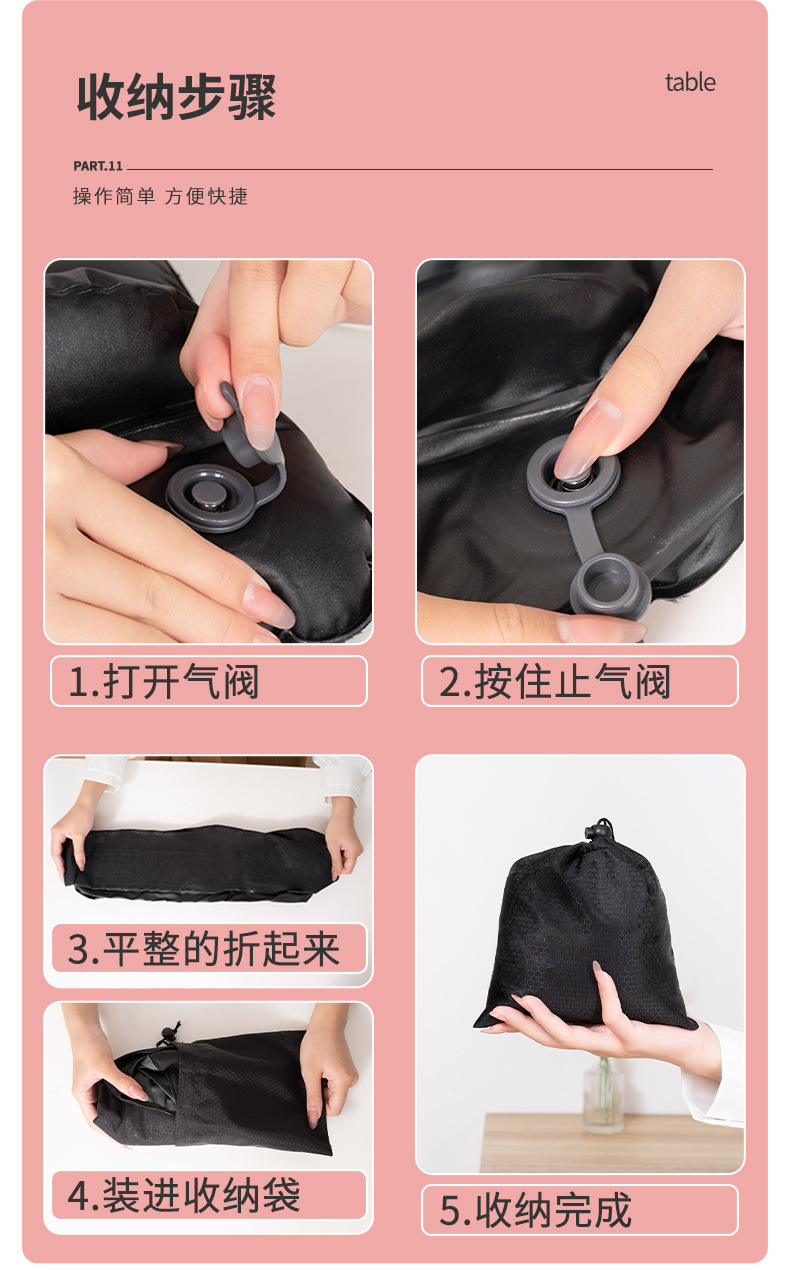 收纳步骤

table

PART.11

操作简单 方便快捷

1.打开气阀

2.按住止气阀

3.平整的折起来

4.装进收纳袋

5.收纳完成