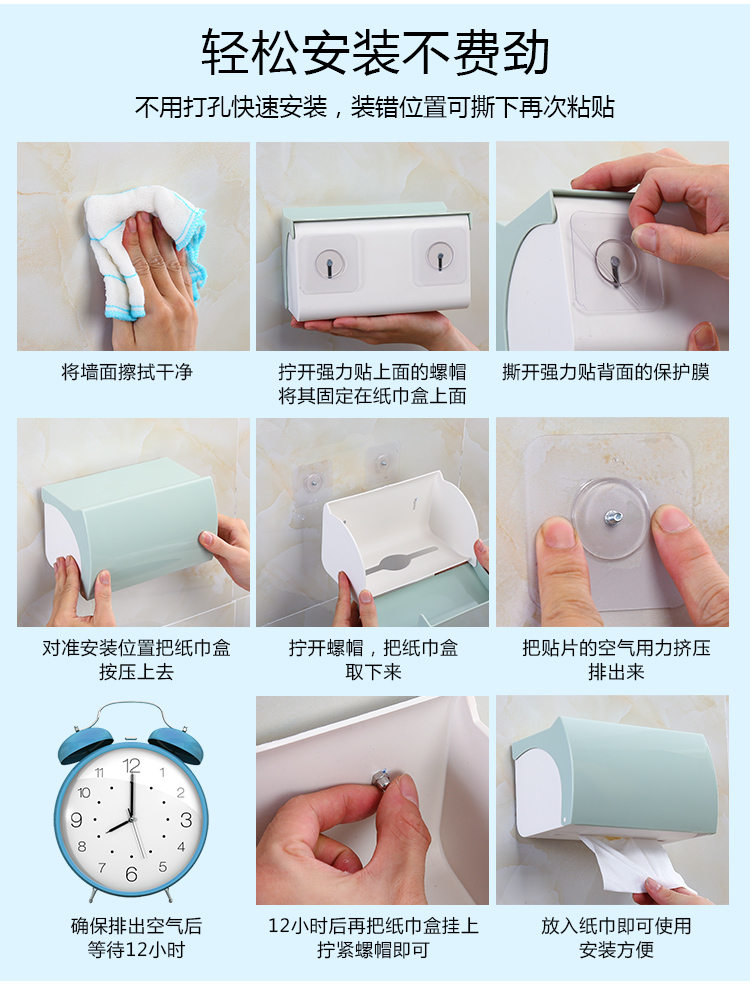 轻松安装不费劲

不用打孔快速安装，装错位置可撕下再次粘贴

将墙面擦拭干净

拧开强力贴上面的螺帽
将其固定在纸巾盒上面

撕开强力贴背面的保护膜

对准安装位置把纸巾盒
按压上去

拧开螺帽，把纸巾盒
取下来

把贴片的空气用力挤压
排出来

12 1 2 3 4 5 6 7 8 9 10 11

确保排出空气后
等待12小时

12小时后再把纸巾盒挂上
拧紧螺帽即可

放入纸巾即可使用
安装方便