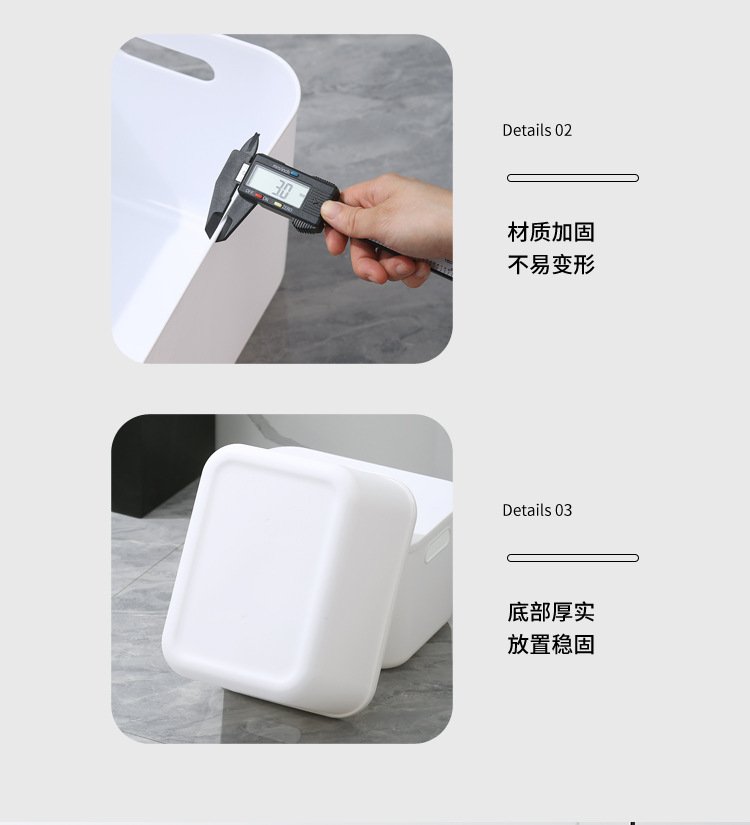 3.0

Details 02

材质加固
不易变形

Details 03

底部厚实
放置稳固