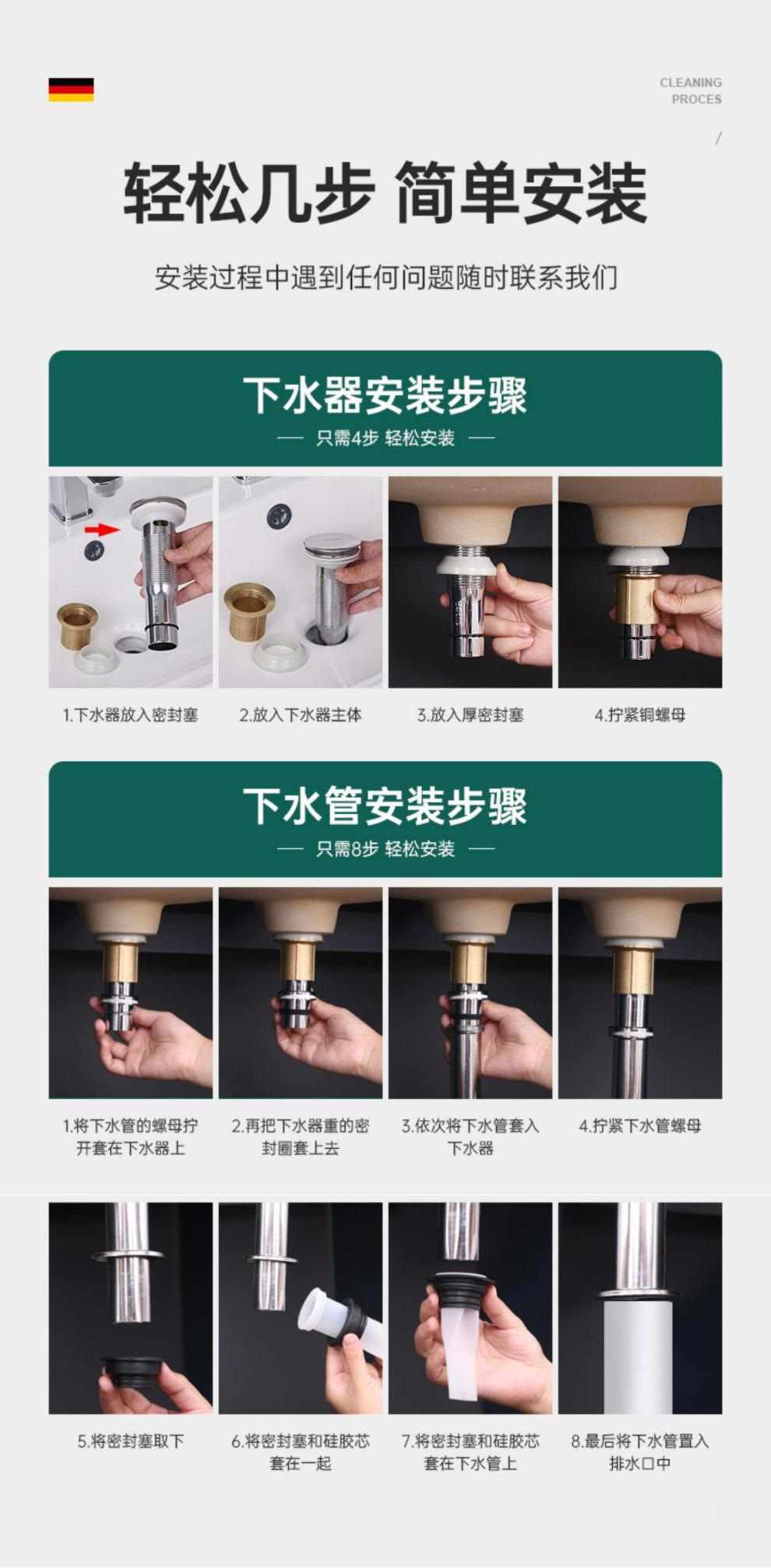 CLEANING
PROCES
/

轻松几步 简单安装

安装过程中遇到任何问题随时联系我们

下水器安装步骤
— 只需4步 轻松安装 —

1.下水器放入密封塞

2.放入下水器主体

3.放入厚密封塞

4.拧紧铜螺母

下水管安装步骤
— 只需8步 轻松安装 —

1.将下水管的螺母拧开套在下水器上

2.再把下水器重的密封圈套上去

3.依次将下水管套入下水器

4.拧紧下水管螺母

5.将密封塞取下

6.将密封塞和硅胶芯套在一起

7.将密封塞和硅胶芯套在下水管上

8.最后将下水管置入排水口中