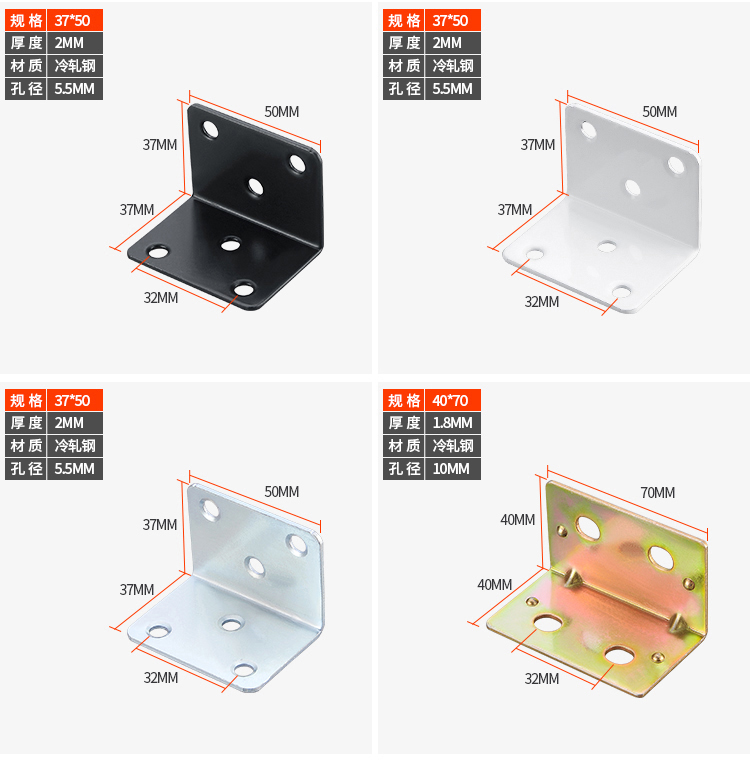 | 规格 | 37*50 |
|---|---|
| 厚度 | 2MM |
| 材质 | 冷轧钢 |
| 孔径 | 5.5MM |

50MM
37MM
37MM
32MM

| 规格 | 37*50 |
|---|---|
| 厚度 | 2MM |
| 材质 | 冷轧钢 |
| 孔径 | 5.5MM |

50MM
37MM
37MM
32MM

| 规格 | 37*50 |
|---|---|
| 厚度 | 2MM |
| 材质 | 冷轧钢 |
| 孔径 | 5.5MM |

50MM
37MM
37MM
32MM

| 规格 | 40*70 |
|---|---|
| 厚度 | 1.8MM |
| 材质 | 冷轧钢 |
| 孔径 | 10MM |

70MM
40MM
40MM
32MM