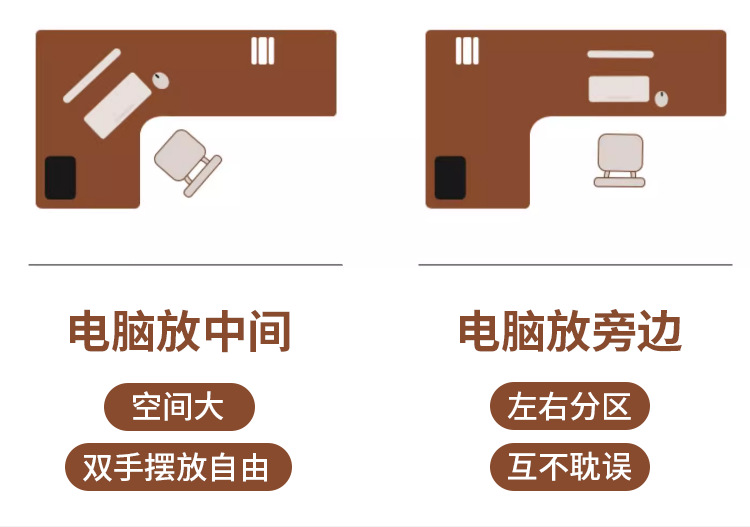 电脑放中间

空间大

双手摆放自由

电脑放旁边

左右分区

互不耽误