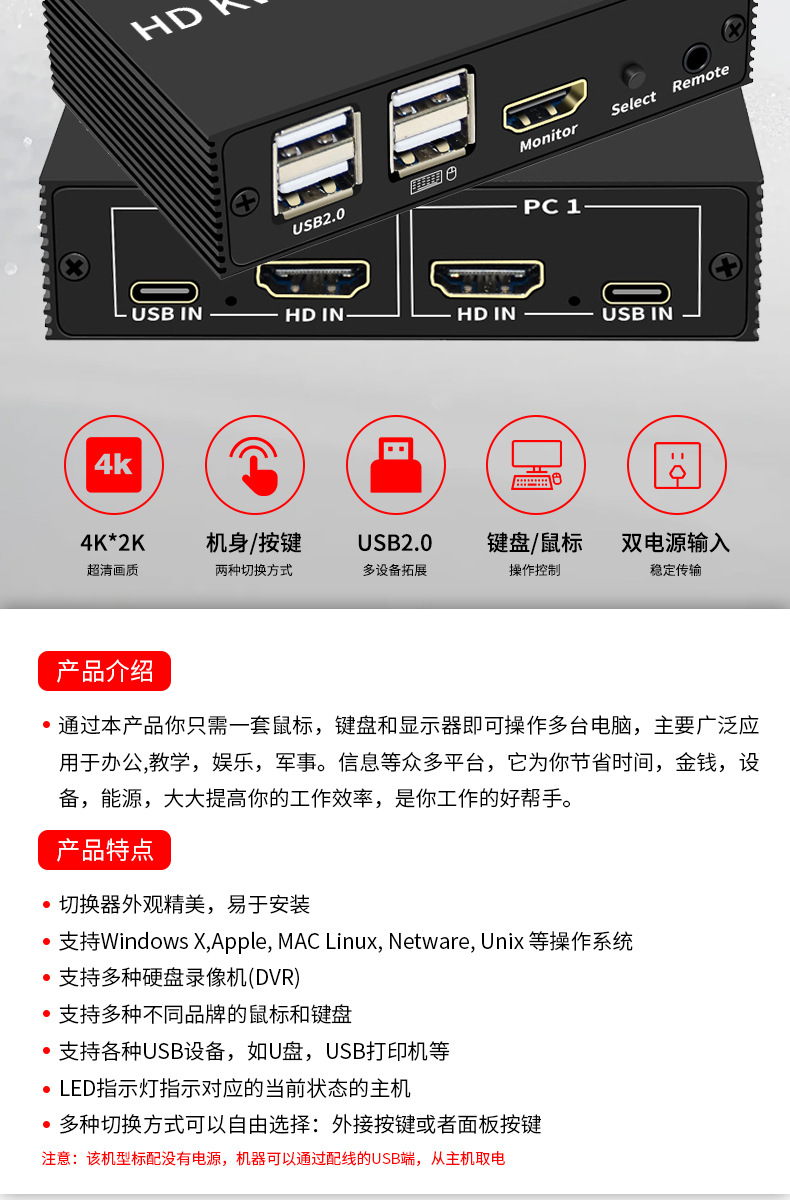 HD KV

USB2.0

Monitor

Select

Remote

PC 1

USB IN

HD IN

HD IN

USB IN

4k

4K*2K
超清画质

机身/按键
两种切换方式

USB2.0
多设备拓展

键盘/鼠标
操作控制

双电源输入
稳定传输

产品介绍

• 通过本产品你只需一套鼠标，键盘和显示器即可操作多台电脑，主要广泛应用于办公,教学，娱乐，军事。信息等众多平台，它为你节省时间，金钱，设备，能源，大大提高你的工作效率，是你工作的好帮手。

产品特点

• 切换器外观精美，易于安装
• 支持Windows X,Apple, MAC Linux, Netware, Unix 等操作系统
• 支持多种硬盘录像机(DVR)
• 支持多种不同品牌的鼠标和键盘
• 支持各种USB设备，如U盘，USB打印机等
• LED指示灯指示对应的当前状态的主机
• 多种切换方式可以自由选择：外接按键或者面板按键

注意：该机型标配没有电源，机器可以通过配线的USB端，从主机取电