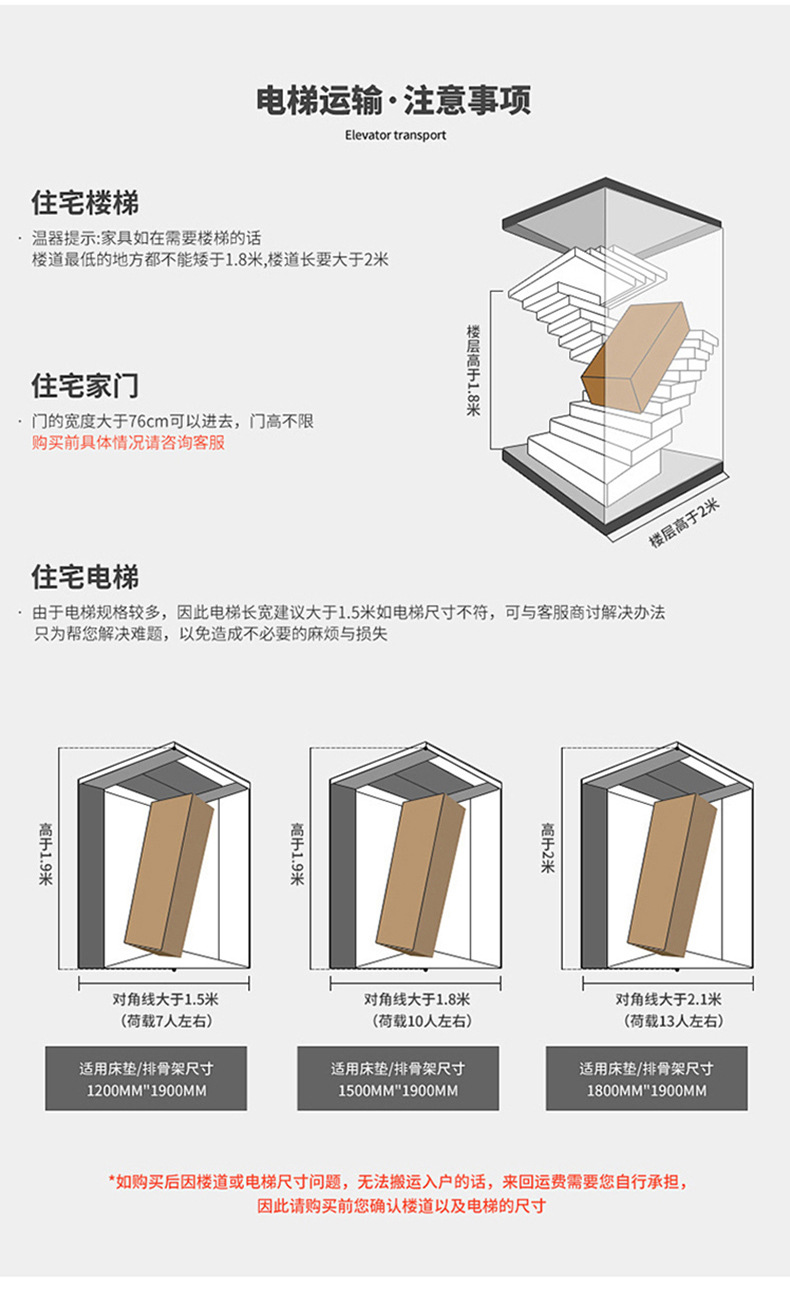 电梯运输·注意事项
Elevator transport

住宅楼梯
· 温器提示:家具如在需要楼梯的话
楼道最低的地方都不能矮于1.8米,楼道长要大于2米

住宅家门
· 门的宽度大于76cm可以进去，门高不限
购买前具体情况请咨询客服

楼层高于1.8米
楼层高于2米

住宅电梯
· 由于电梯规格较多，因此电梯长宽建议大于1.5米如电梯尺寸不符，可与客服商讨解决办法
只为帮您解决难题，以免造成不必要的麻烦与损失

高于1.9米
对角线大于1.5米
(荷载7人左右)
适用床垫/排骨架尺寸
1200MM"1900MM

高于1.9米
对角线大于1.8米
(荷载10人左右)
适用床垫/排骨架尺寸
1500MM"1900MM

高于2米
对角线大于2.1米
(荷载13人左右)
适用床垫/排骨架尺寸
1800MM"1900MM

*如购买后因楼道或电梯尺寸问题，无法搬运入户的话，来回运费需要您自行承担，
因此请购买前您确认楼道以及电梯的尺寸