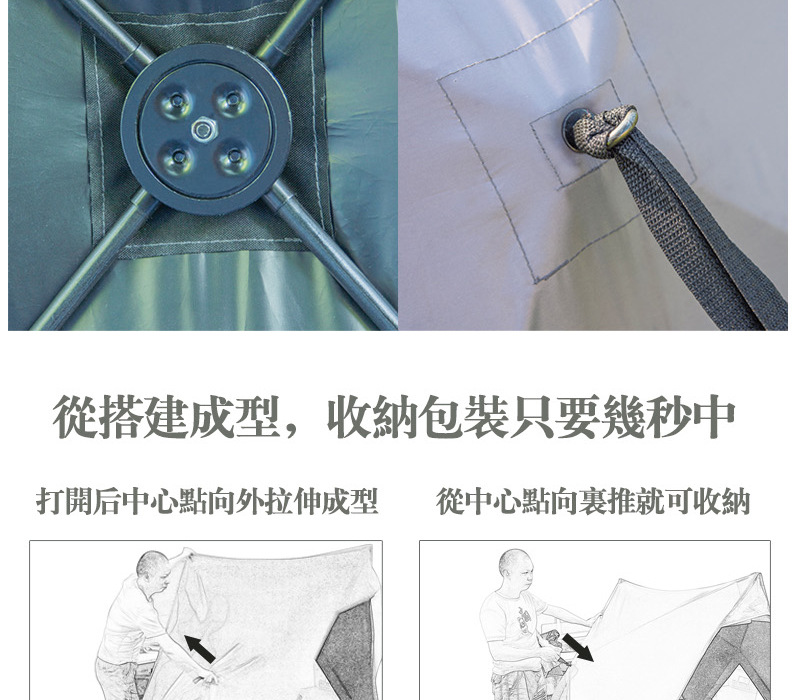 從搭建成型，收納包裝只要幾秒中

打開后中心點向外拉伸成型

從中心點向裏推就可收納