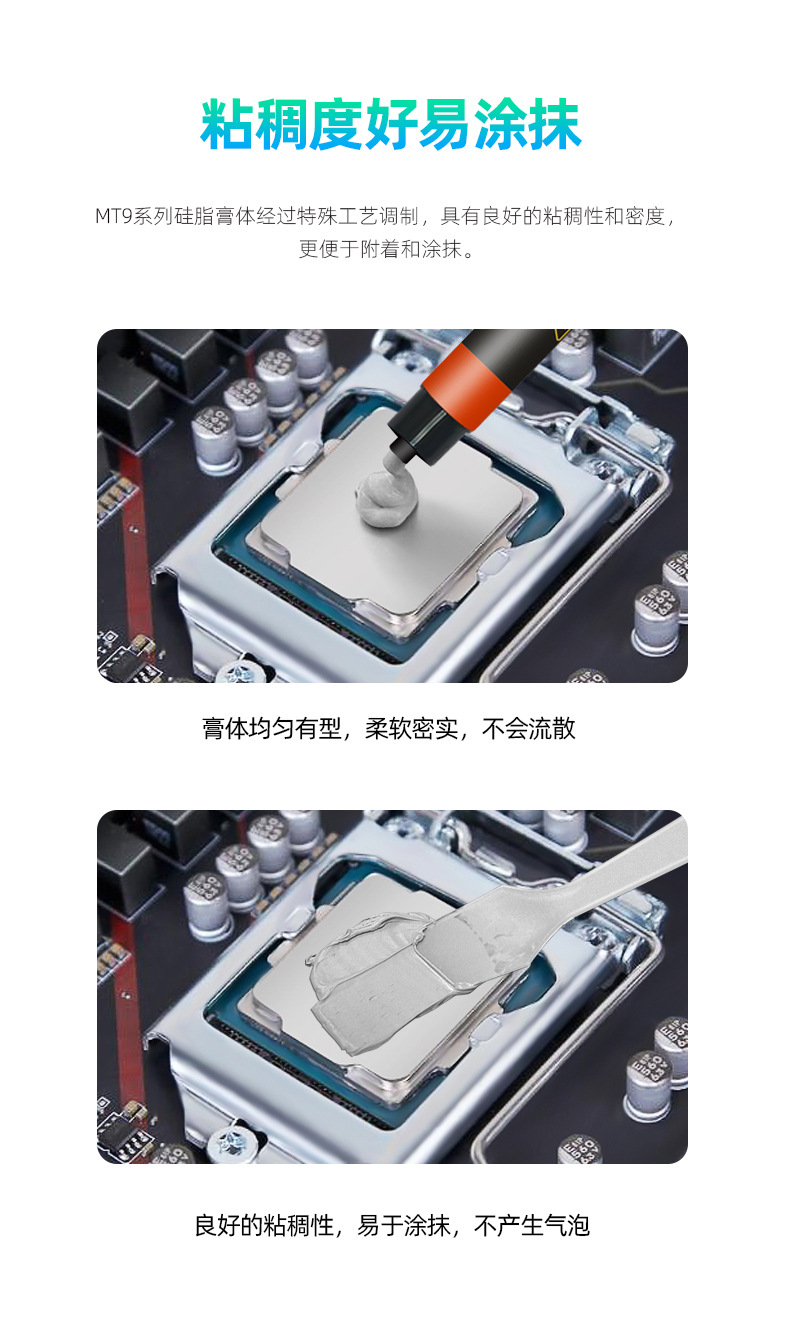 粘稠度好易涂抹

MT9系列硅脂膏体经过特殊工艺调制，具有良好的粘稠性和密度，更便于附着和涂抹。

膏体均匀有型，柔软密实，不会流散

良好的粘稠性，易于涂抹，不产生气泡