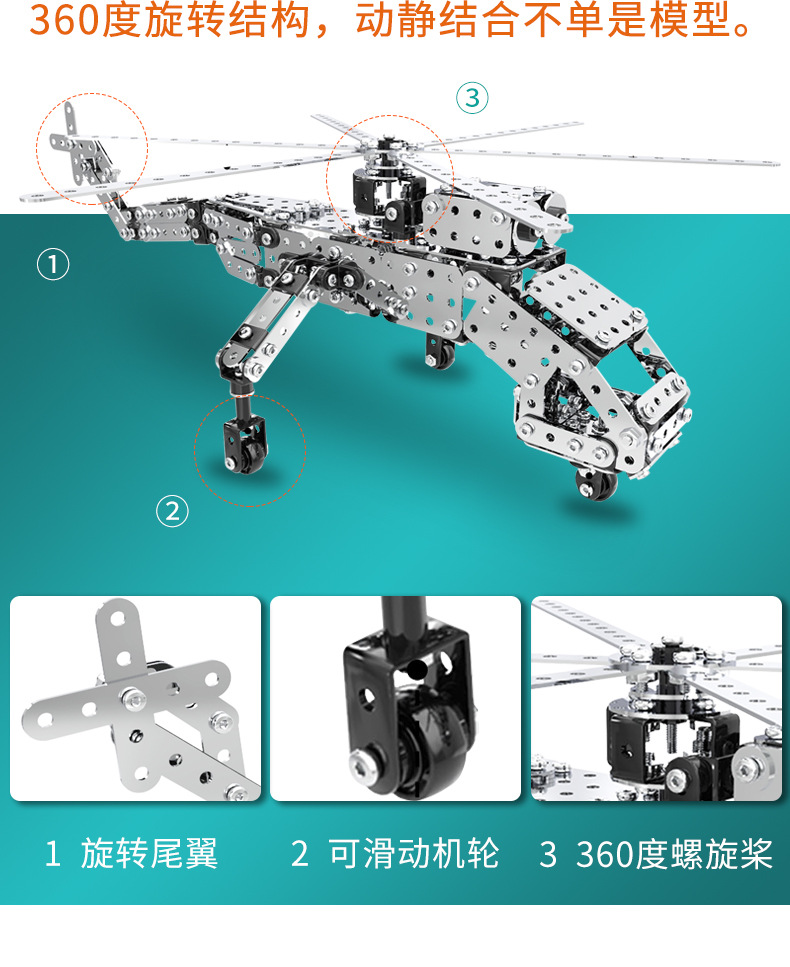 360度旋转结构，动静结合不单是模型。

③

①

②

1 旋转尾翼

2 可滑动机轮

3 360度螺旋桨