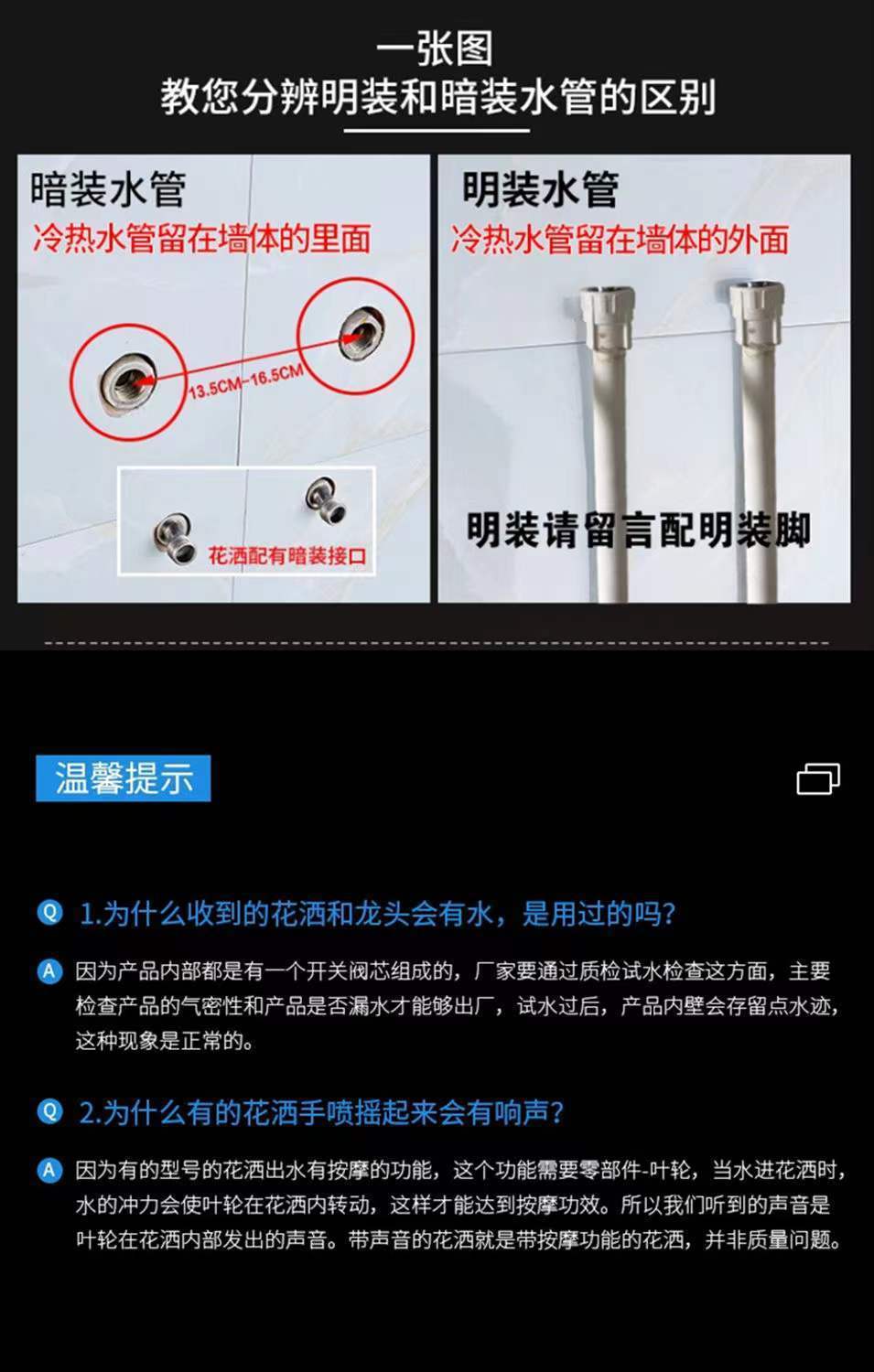 一张图
教您分辨明装和暗装水管的区别

暗装水管
冷热水管留在墙体的里面

13.5CM-16.5CM

花洒配有暗装接口

明装水管
冷热水管留在墙体的外面

明装请留言配明装脚

温馨提示

Q 1.为什么收到的花洒和龙头会有水，是用过的吗？

A 因为产品内部都是有一个开关阀芯组成的，厂家要通过质检试水检查这方面，主要检查产品的气密性和产品是否漏水才能够出厂，试水过后，产品内壁会存留点水迹，这种现象是正常的。

Q 2.为什么有的花洒手喷摇起来会有响声？

A 因为有的型号的花洒出水有按摩的功能，这个功能需要零部件-叶轮，当水进花洒时，水的冲力会使叶轮在花洒内转动，这样才能达到按摩功效。所以我们听到的声音是叶轮在花洒内部发出的声音。带声音的花洒就是带按摩功能的花洒，并非质量问题。